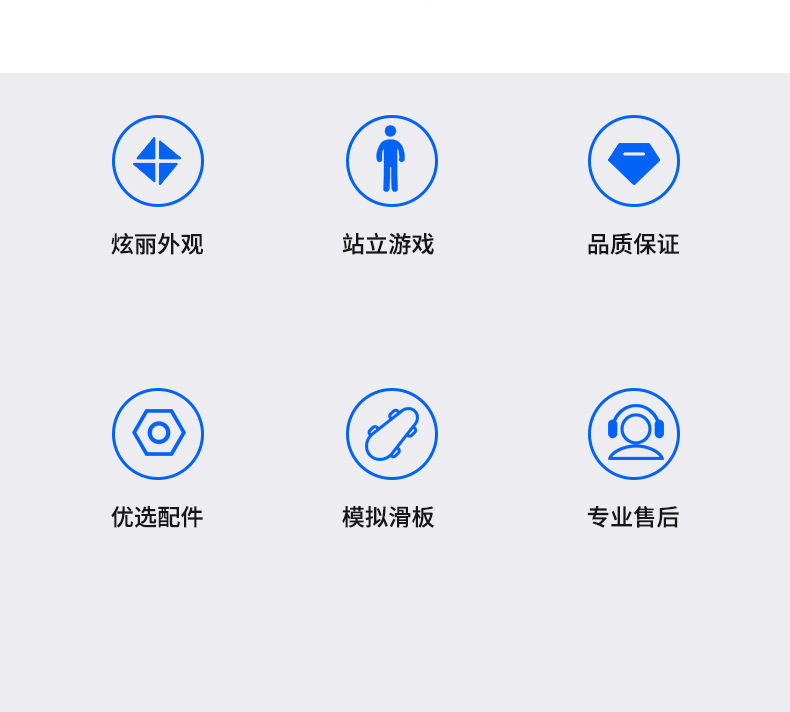 炫丽外观

站立游戏

品质保证

优选配件

模拟滑板

专业售后