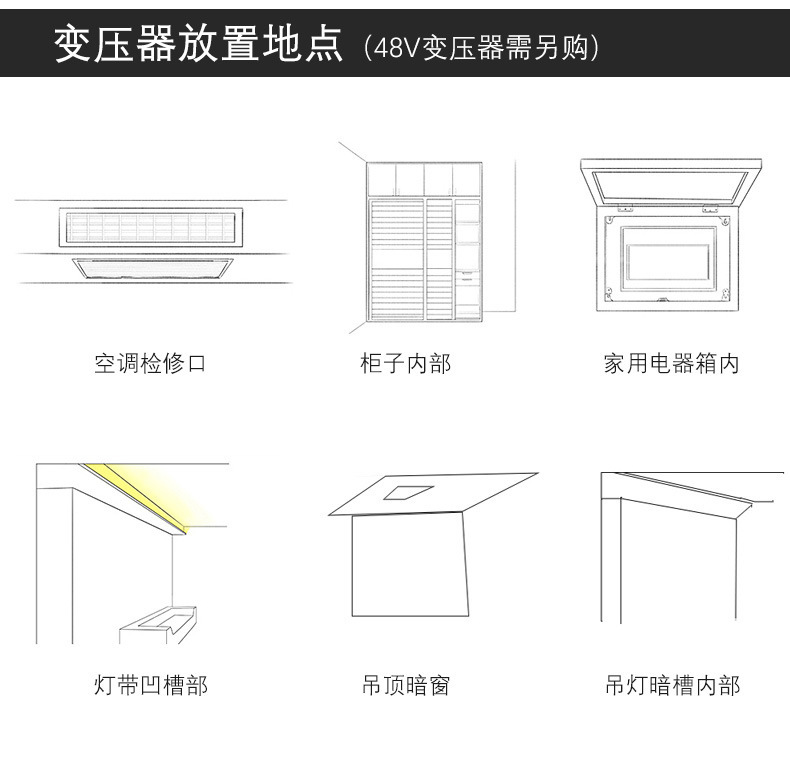 变压器放置地点（48V变压器需另购）

空调检修口

柜子内部

家用电器箱内

灯带凹槽部

吊顶暗窗

吊灯暗槽内部