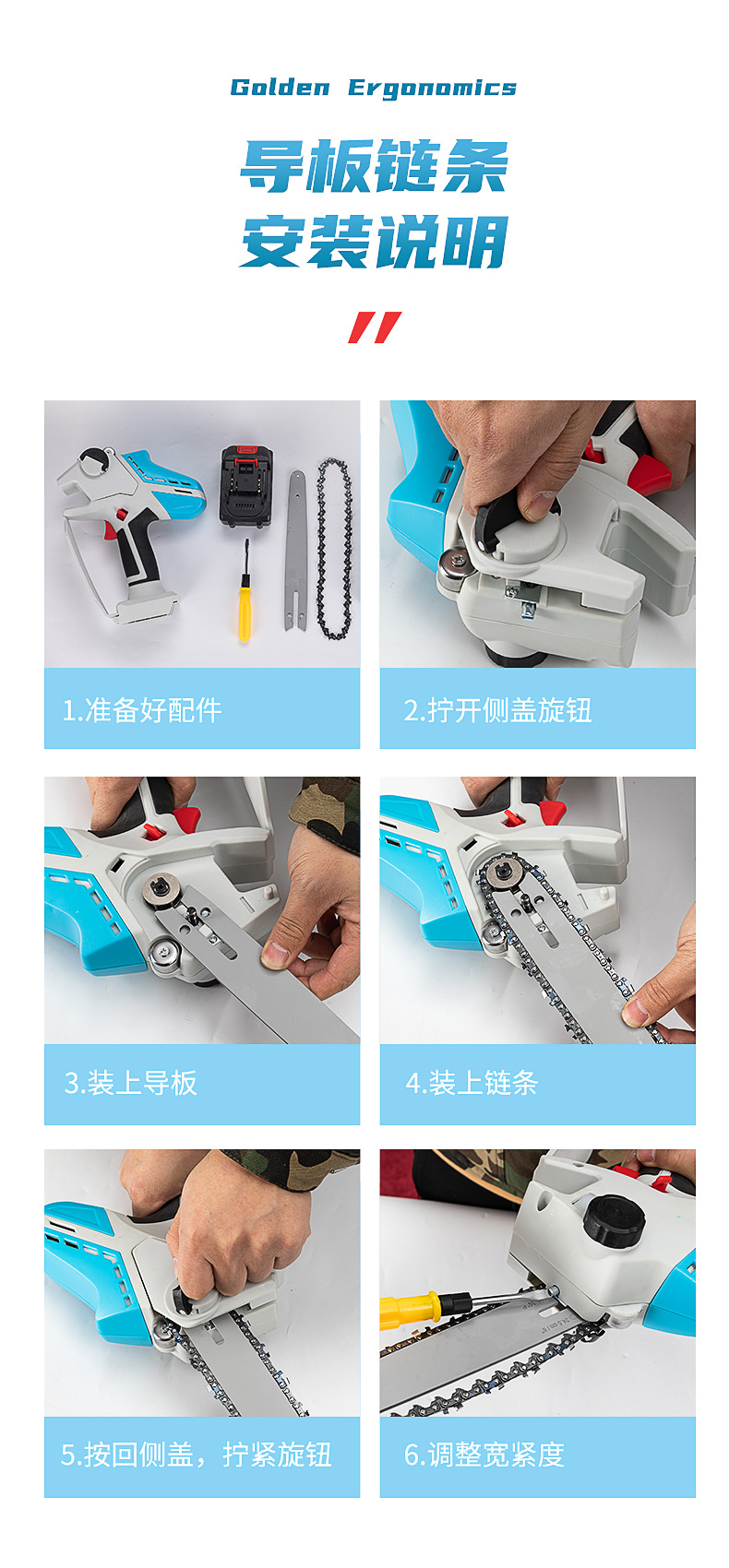 Golden Ergonomics

导板链条
安装说明

1.准备好配件

2.拧开侧盖旋钮

3.装上导板

4.装上链条

5.按回侧盖，拧紧旋钮

6.调整宽紧度