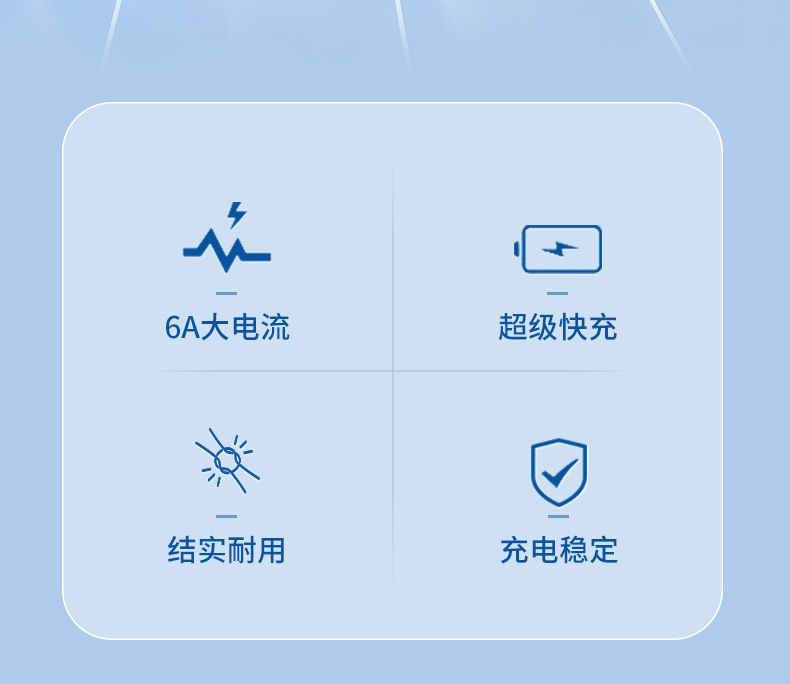 6A大电流

超级快充

结实耐用

充电稳定