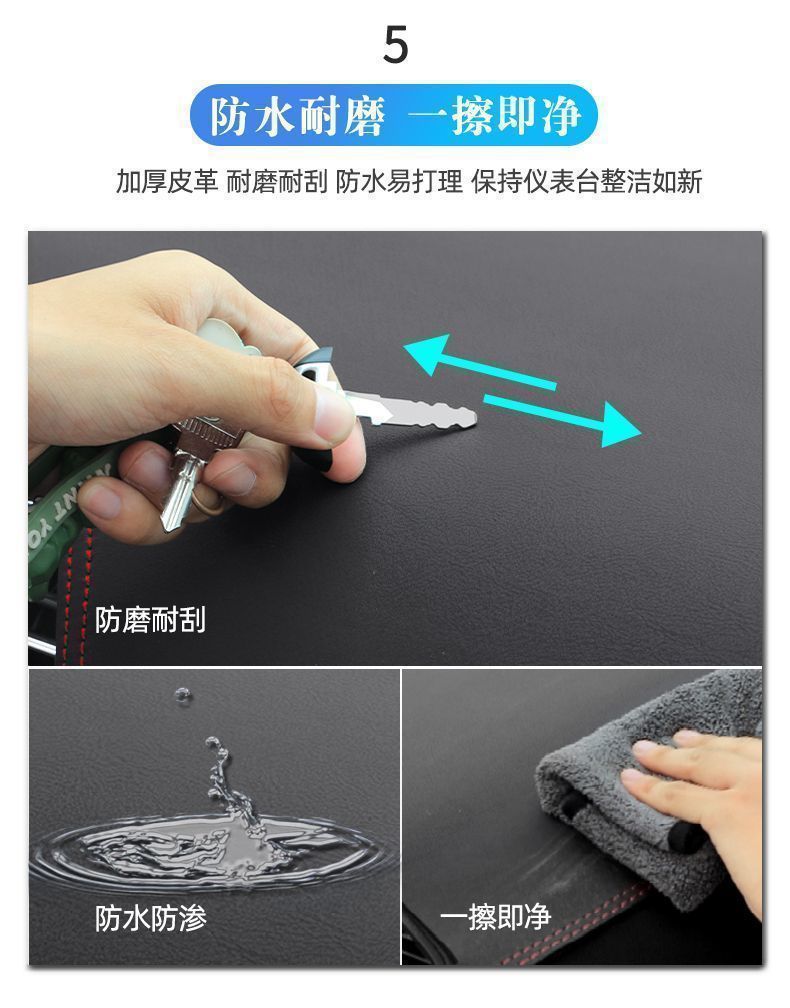 5

防水耐磨 一擦即净

加厚皮革 耐磨耐刮 防水易打理 保持仪表台整洁如新

防磨耐刮

防水防渗

一擦即净