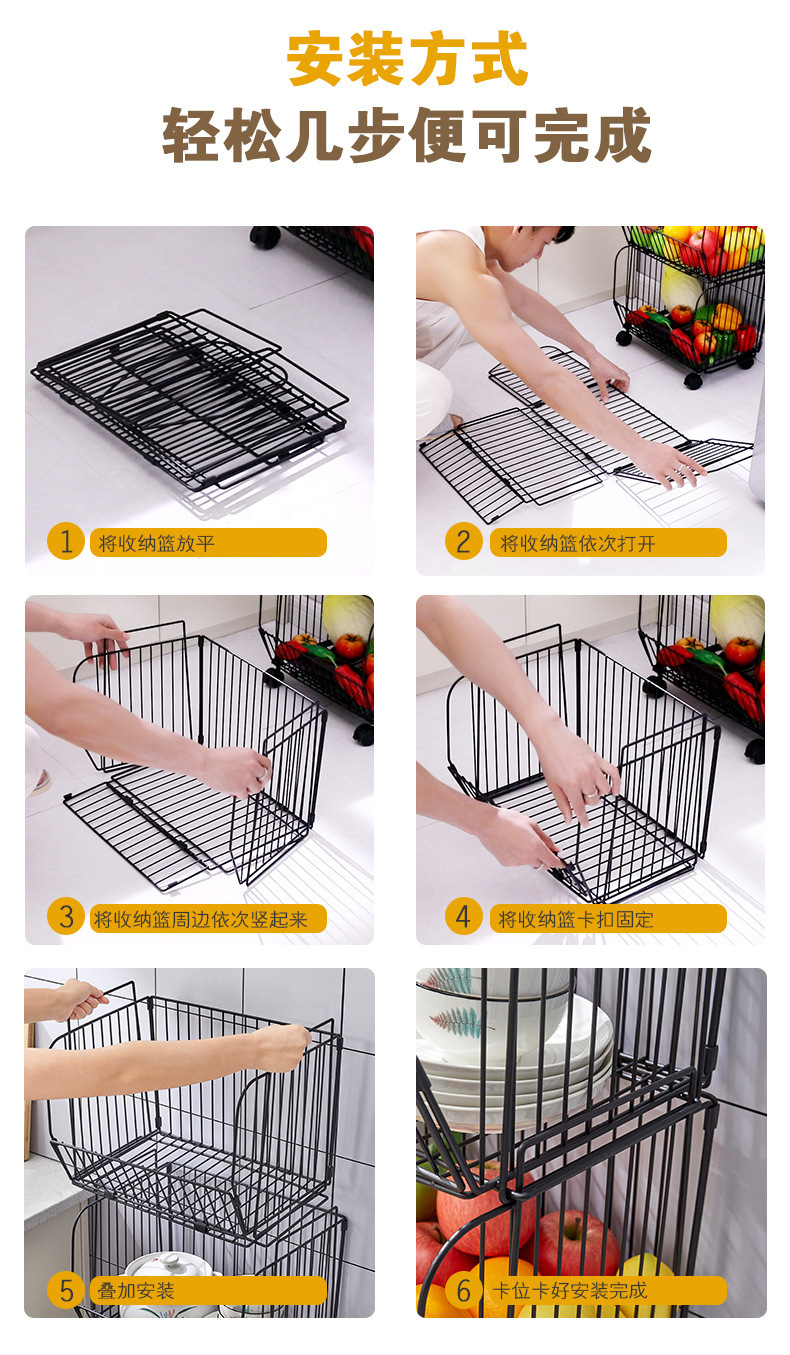 安装方式
轻松几步便可完成

1 将收纳篮放平

2 将收纳篮依次打开

3 将收纳篮周边依次竖起来

4 将收纳篮卡扣固定

5 叠加安装

6 卡位卡好安装完成