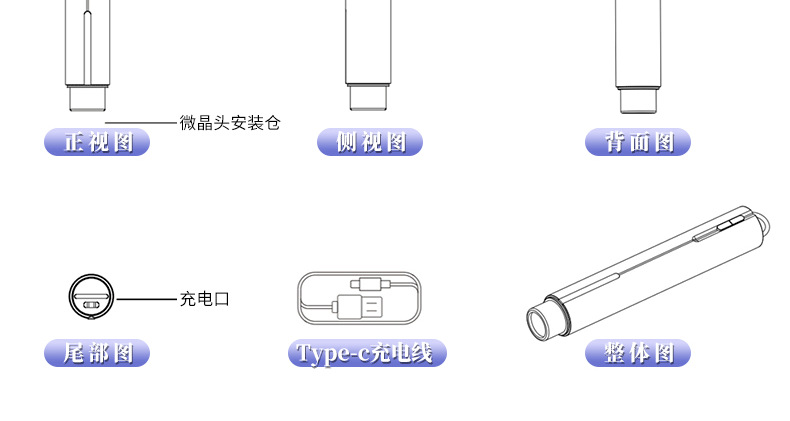 微晶头安装仓

正视图

侧视图

背面图

充电口

尾部图

Type-c充电线

整体图