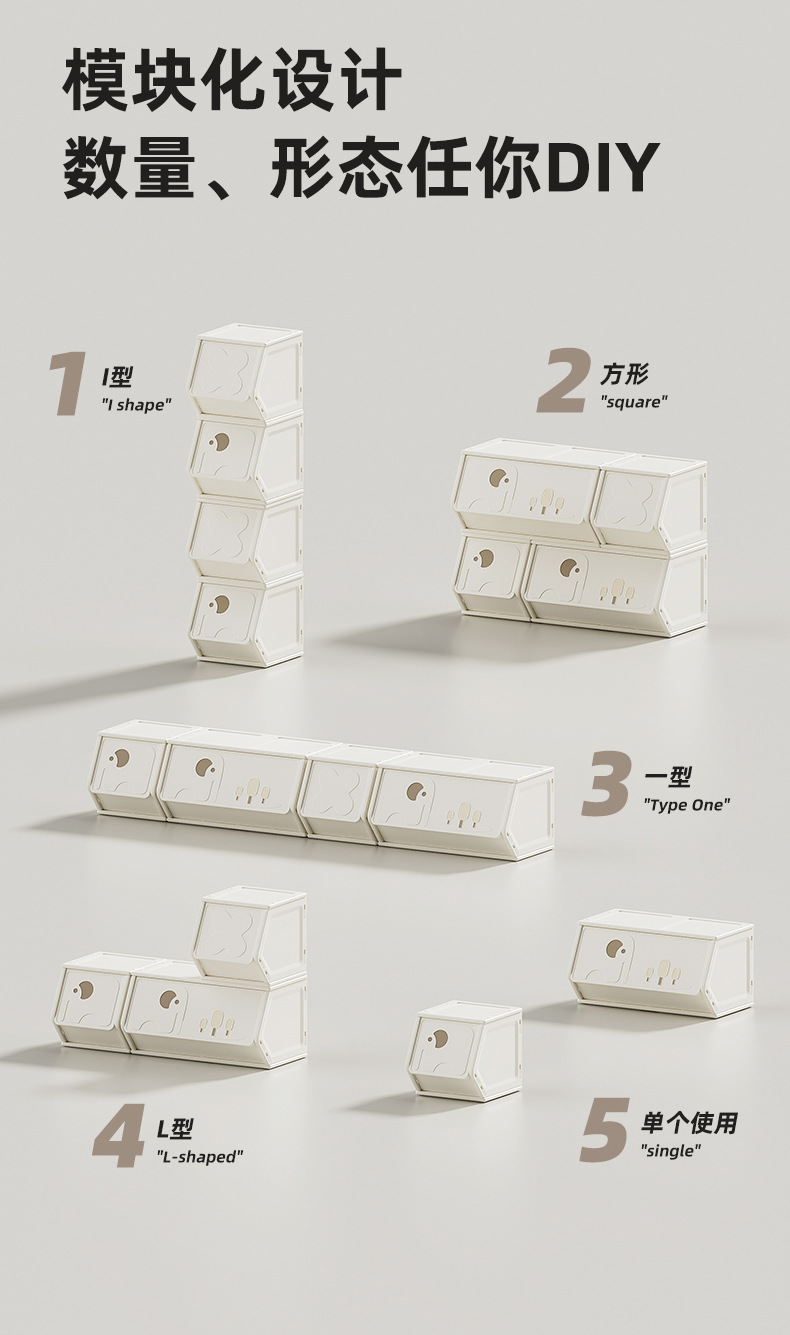 模块化设计
数量、形态任你DIY

1 I型
"I shape"

2 方形
"square"

3 一型
"Type One"

4 L型
"L-shaped"

5 单个使用
"single"