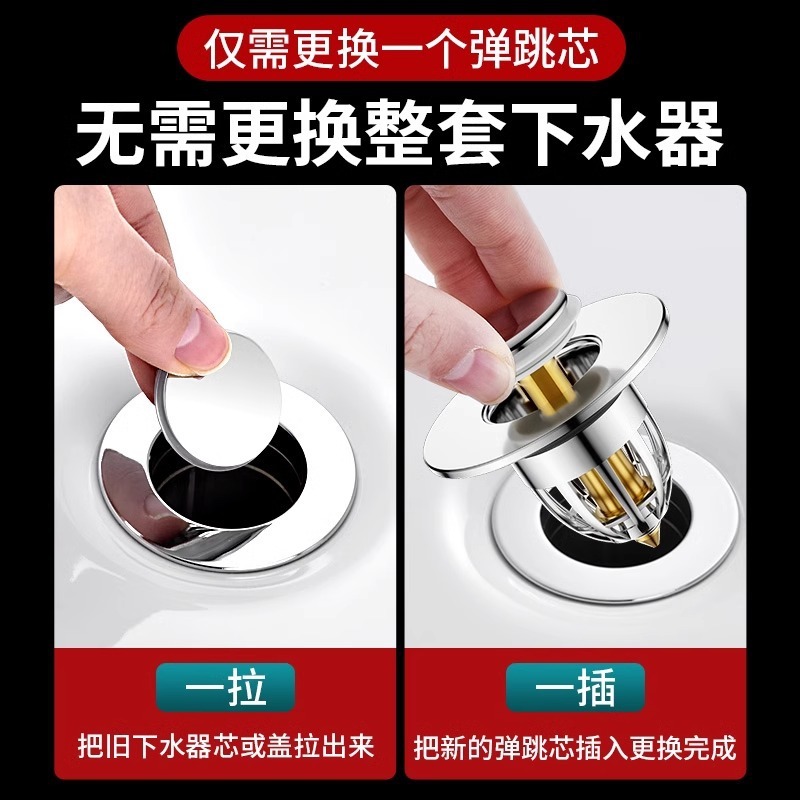 仅需更换一个弹跳芯

无需更换整套下水器

一拉

把旧下水器芯或盖拉出来

一插

把新的弹跳芯插入更换完成