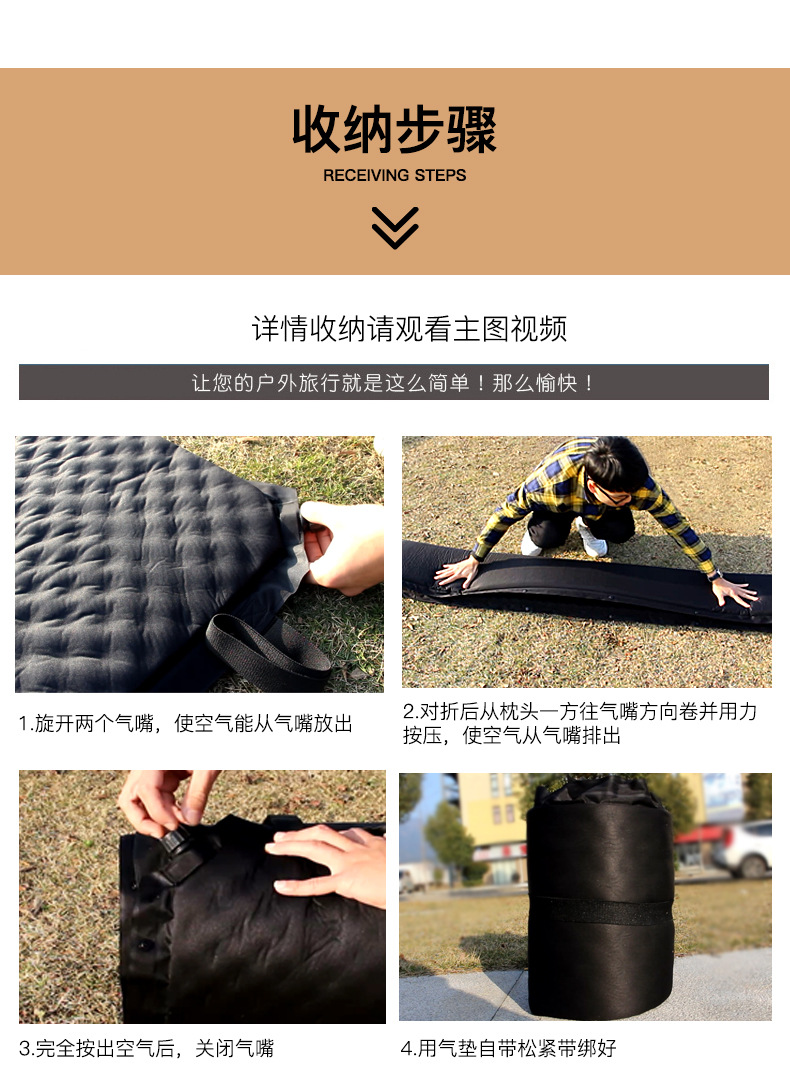 收纳步骤

RECEIVING STEPS

详情收纳请观看主图视频

让您的户外旅行就是这么简单！那么愉快！

1.旋开两个气嘴，使空气能从气嘴放出

2.对折后从枕头一方往气嘴方向卷并用力按压，使空气从气嘴排出

3.完全按出空气后，关闭气嘴

4.用气垫自带松紧带绑好