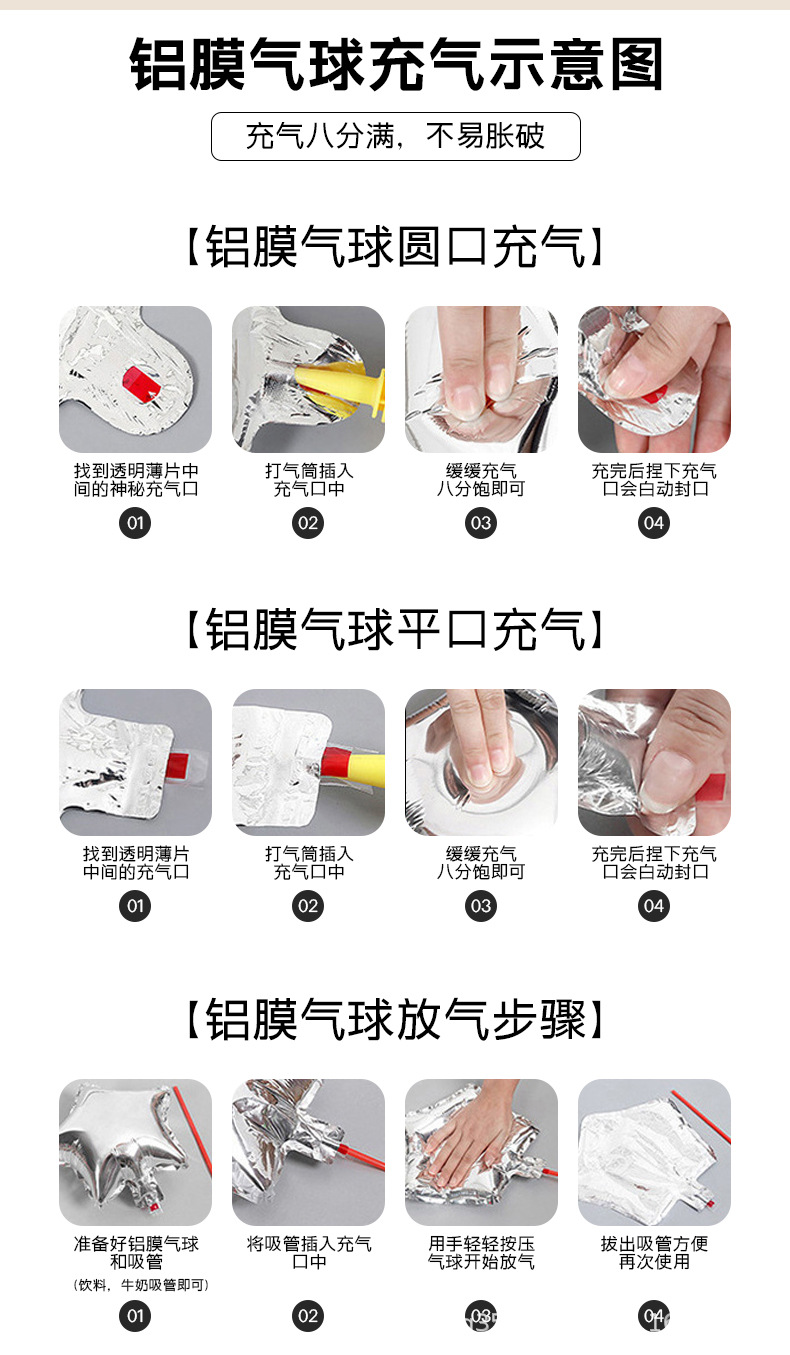 铝膜气球充气示意图

充气八分满，不易胀破

【铝膜气球圆口充气】

找到透明薄片中间的神秘充气口
01

打气筒插入充气口中
02

缓缓充气八分饱即可
03

充完后捏下充气口会自动封口
04

【铝膜气球平口充气】

找到透明薄片中间的充气口
01

打气筒插入充气口中
02

缓缓充气八分饱即可
03

充完后捏下充气口会自动封口
04

【铝膜气球放气步骤】

准备好铝膜气球和吸管
(饮料，牛奶吸管即可)
01

将吸管插入充气口中
02

用手轻轻按压气球开始放气
03

拔出吸管方便再次使用
04