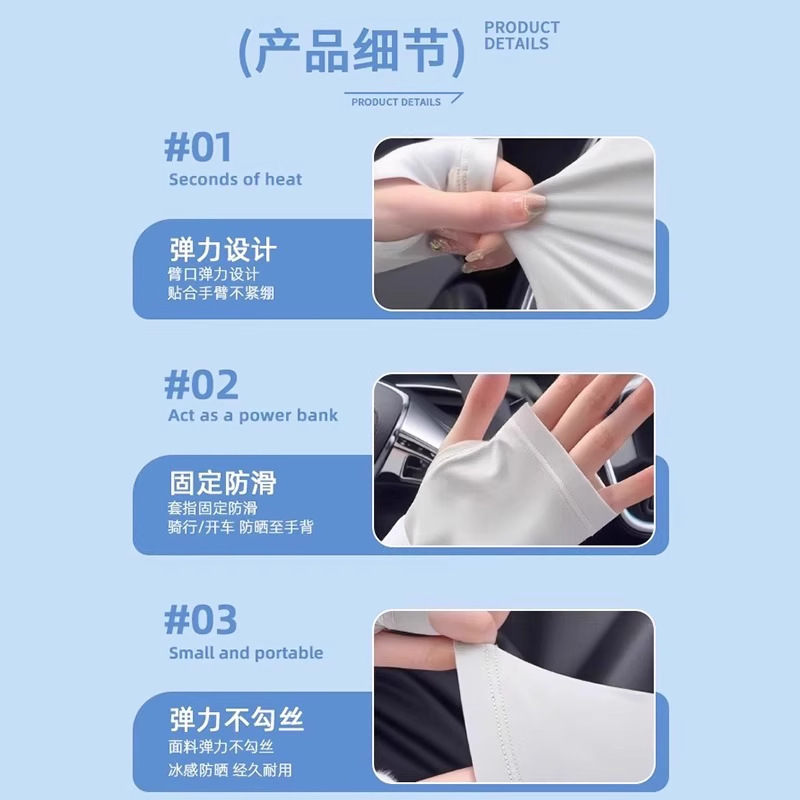 (产品细节) PRODUCT DETAILS

PRODUCT DETAILS

#01
Seconds of heat

弹力设计
臂口弹力设计
贴合手臂不紧绷

#02
Act as a power bank

固定防滑
套指固定防滑
骑行/开车 防晒至手背

#03
Small and portable

弹力不勾丝
面料弹力不勾丝
冰感防晒 经久耐用