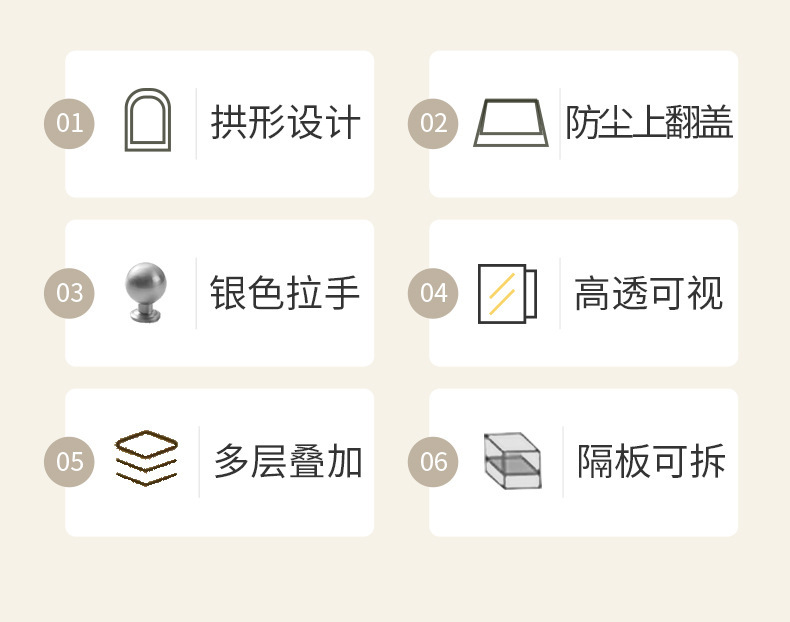 01 拱形设计

02 防尘上翻盖

03 银色拉手

04 高透可视

05 多层叠加

06 隔板可拆