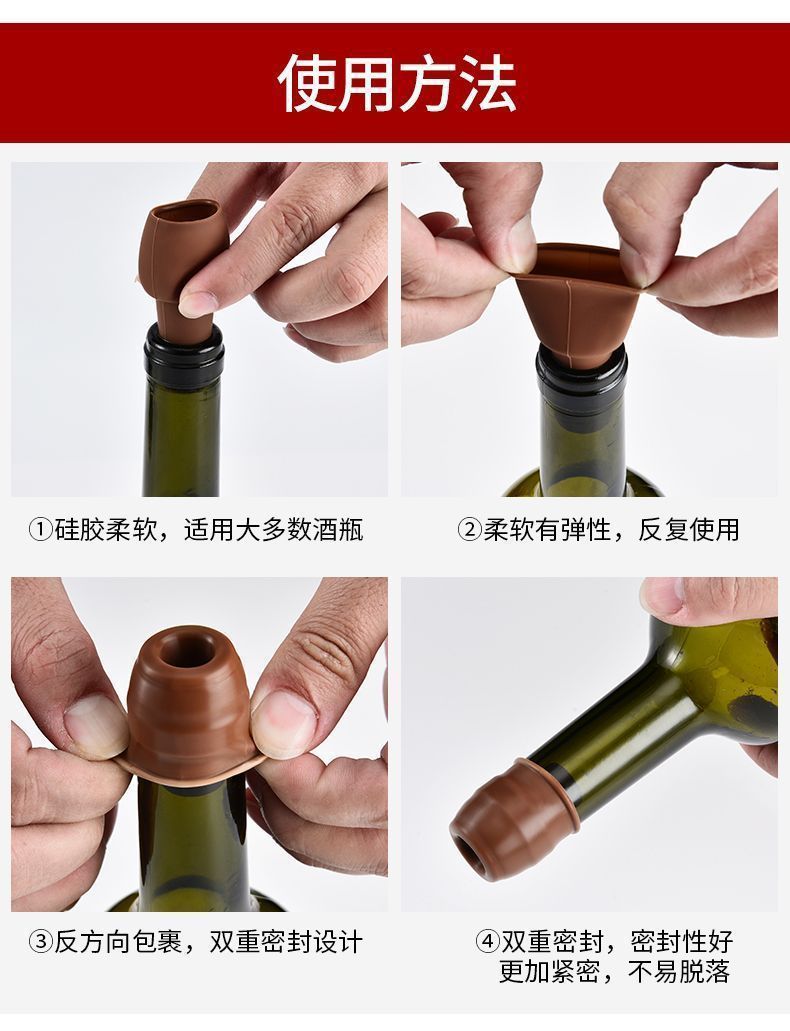 使用方法

①硅胶柔软，适用大多数酒瓶

②柔软有弹性，反复使用

③反方向包裹，双重密封设计

④双重密封，密封性好
更加紧密，不易脱落