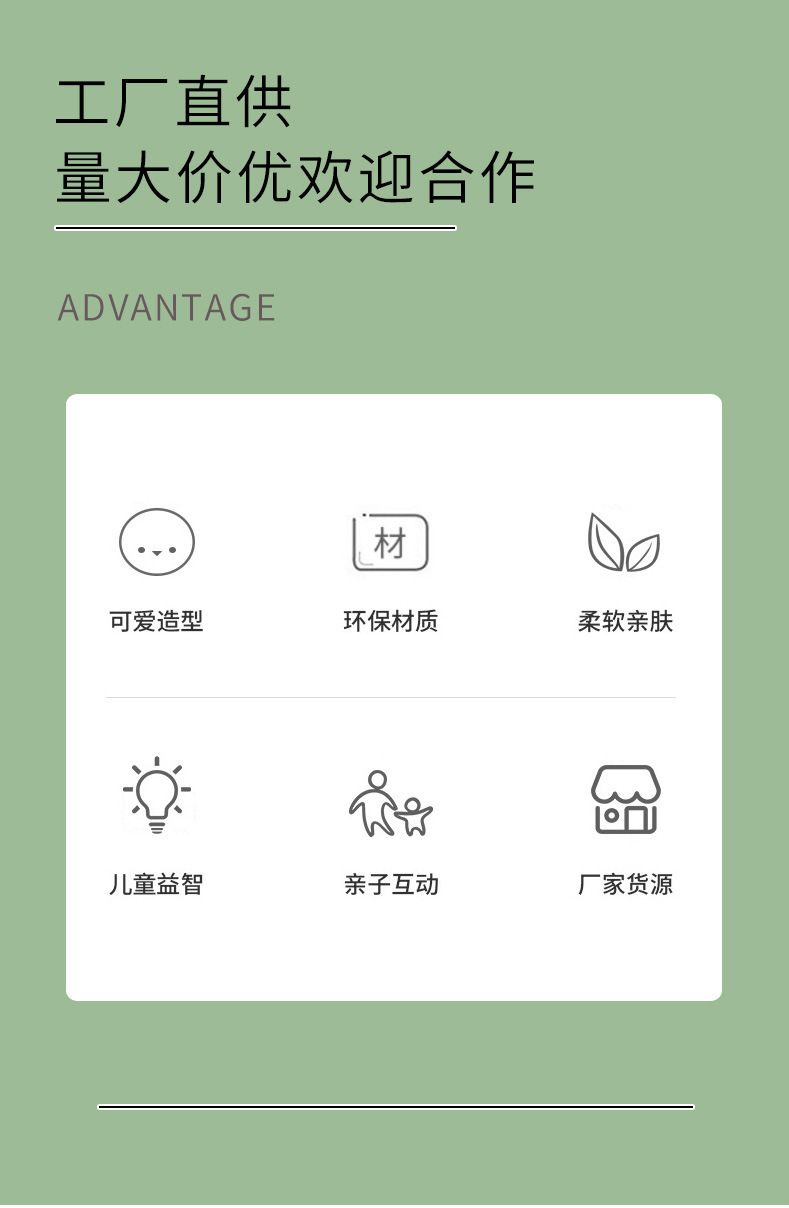 工厂直供
量大价优欢迎合作

ADVANTAGE

材

可爱造型

环保材质

柔软亲肤

儿童益智

亲子互动

厂家货源