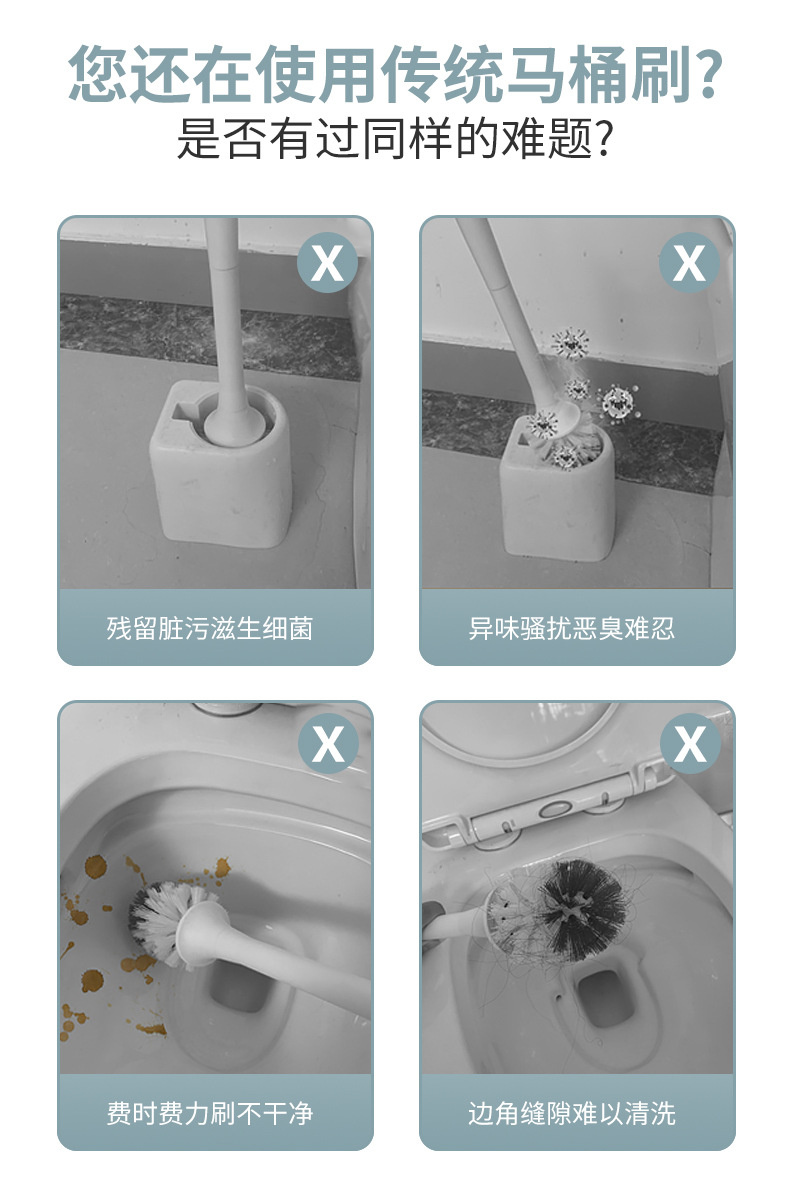 您还在使用传统马桶刷?
是否有过同样的难题?

X

残留脏污滋生细菌

X

异味骚扰恶臭难忍

X

费时费力刷不干净

X

边角缝隙难以清洗