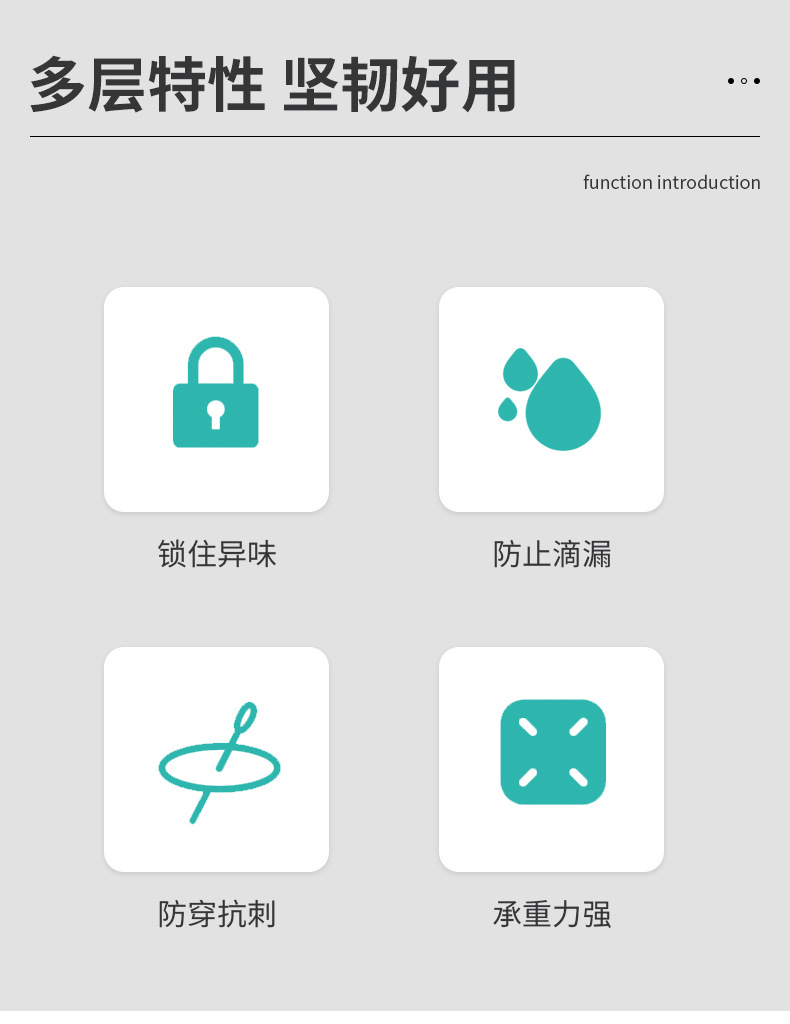 多层特性 坚韧好用

function introduction

锁住异味

防止滴漏

防穿抗刺

承重力强