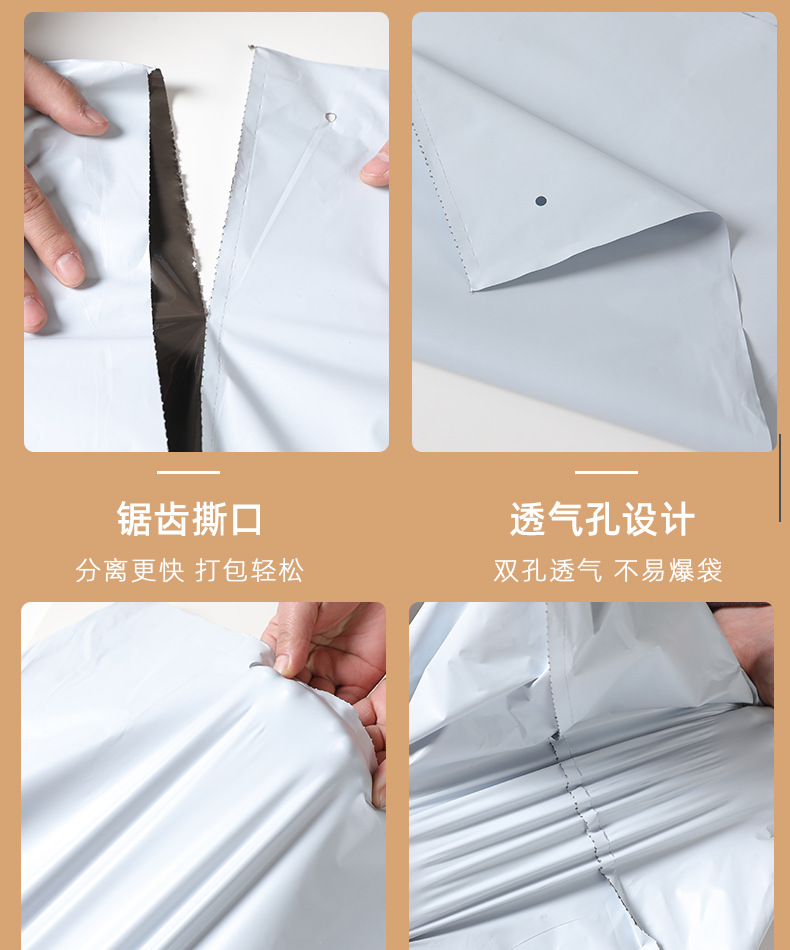 锯齿撕口

分离更快 打包轻松

透气孔设计

双孔透气 不易爆袋