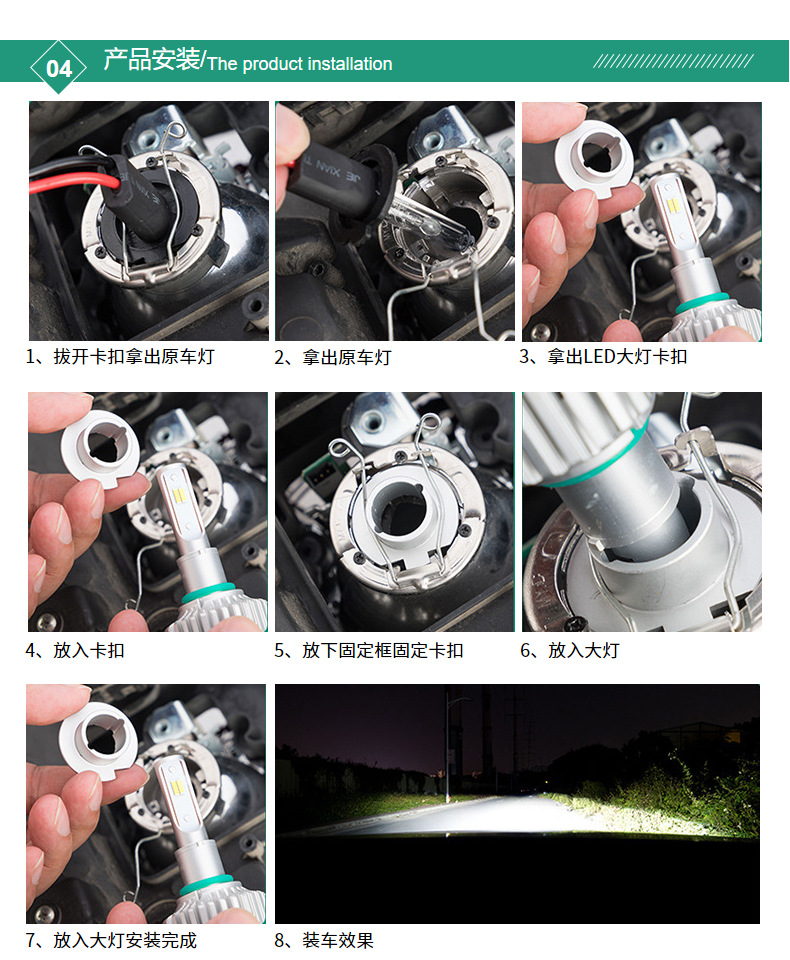 04 产品安装/The product installation

1、拔开卡扣拿出原车灯

2、拿出原车灯

3、拿出LED大灯卡扣

4、放入卡扣

5、放下固定框固定卡扣

6、放入大灯

7、放入大灯安装完成

8、装车效果