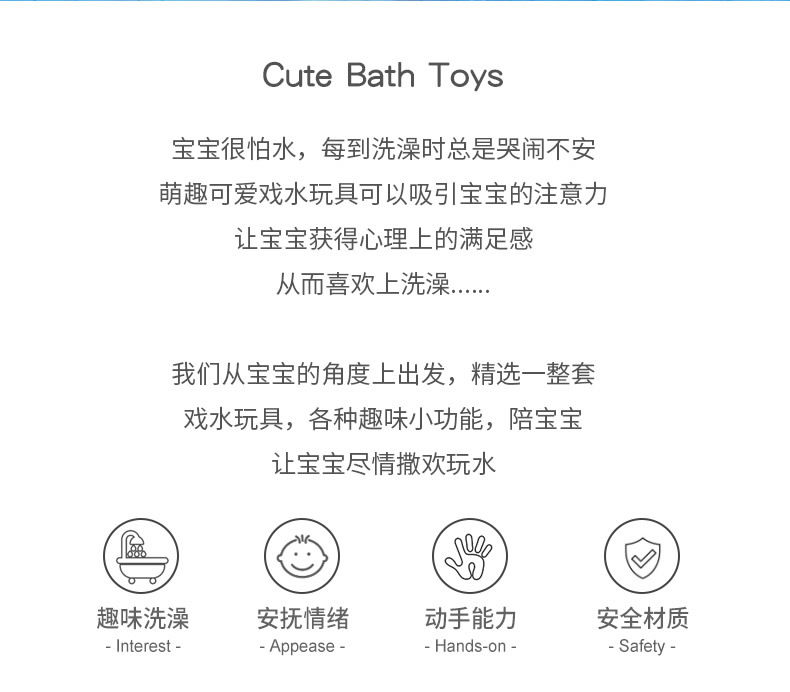 Cute Bath Toys

宝宝很怕水，每到洗澡时总是哭闹不安
萌趣可爱戏水玩具可以吸引宝宝的注意力
让宝宝获得心理上的满足感
从而喜欢上洗澡......

我们从宝宝的角度上出发，精选一整套
戏水玩具，各种趣味小功能，陪宝宝
让宝宝尽情撒欢玩水

趣味洗澡
- Interest -

安抚情绪
- Appease -

动手能力
- Hands-on -

安全材质
- Safety -