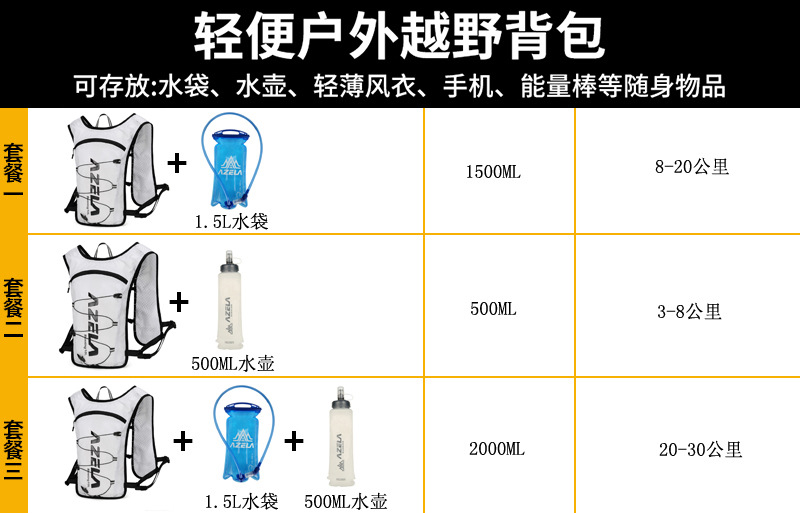 轻便户外越野背包

可存放:水袋、水壶、轻薄风衣、手机、能量棒等随身物品

| 套餐一 | AZELA + AZELA 1.5L水袋 | 1500ML | 8-20公里 |
|---|---|---|---|
| 套餐二 | AZELA + AZELA 500ML水壶 | 500ML | 3-8公里 |
| 套餐三 | AZELA + AZELA 1.5L水袋 + AZELA 500ML水壶 | 2000ML | 20-30公里 |