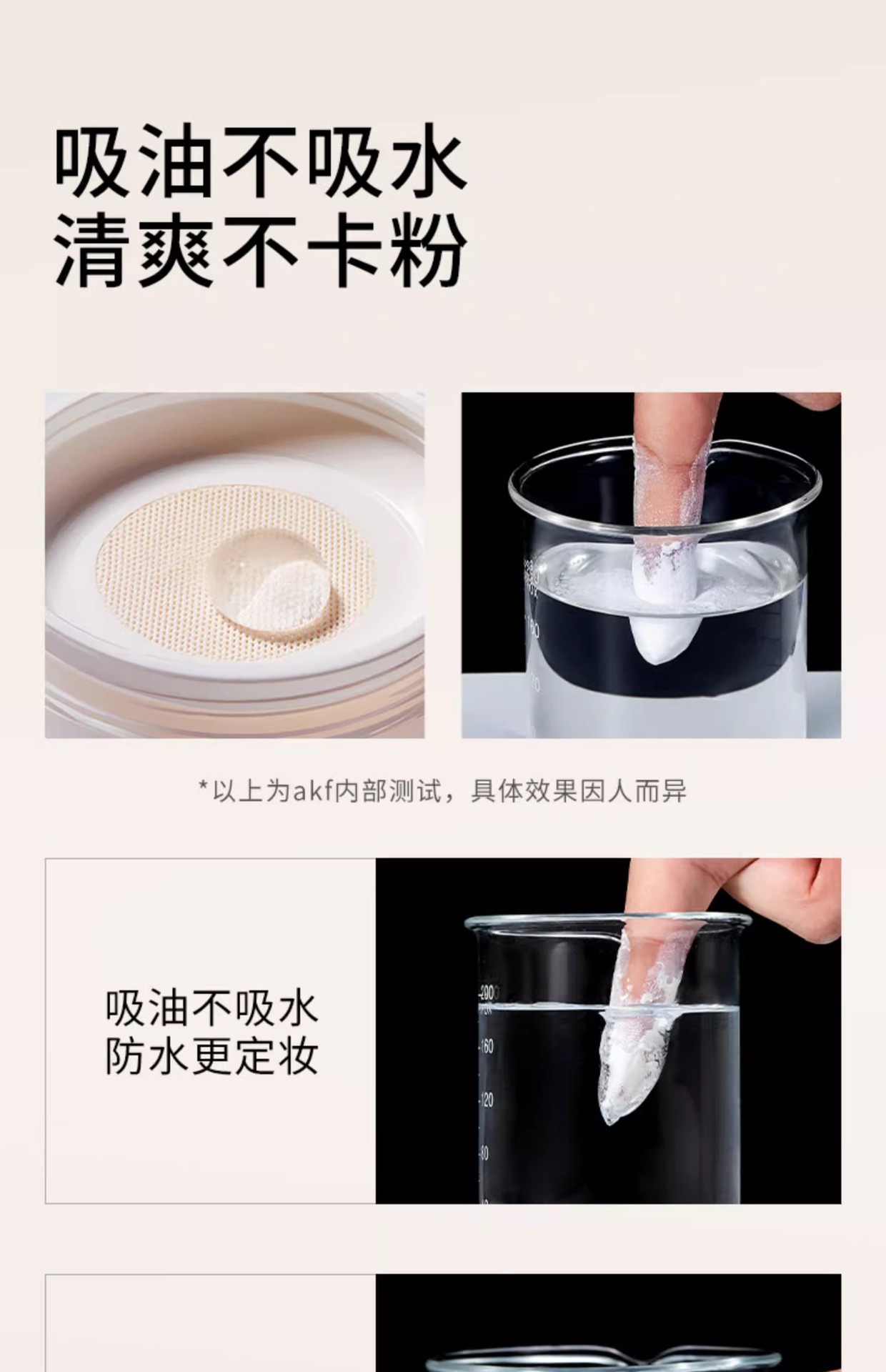 吸油不吸水
清爽不卡粉

*以上为akf内部测试，具体效果因人而异

吸油不吸水
防水更定妆

200
160
120
80