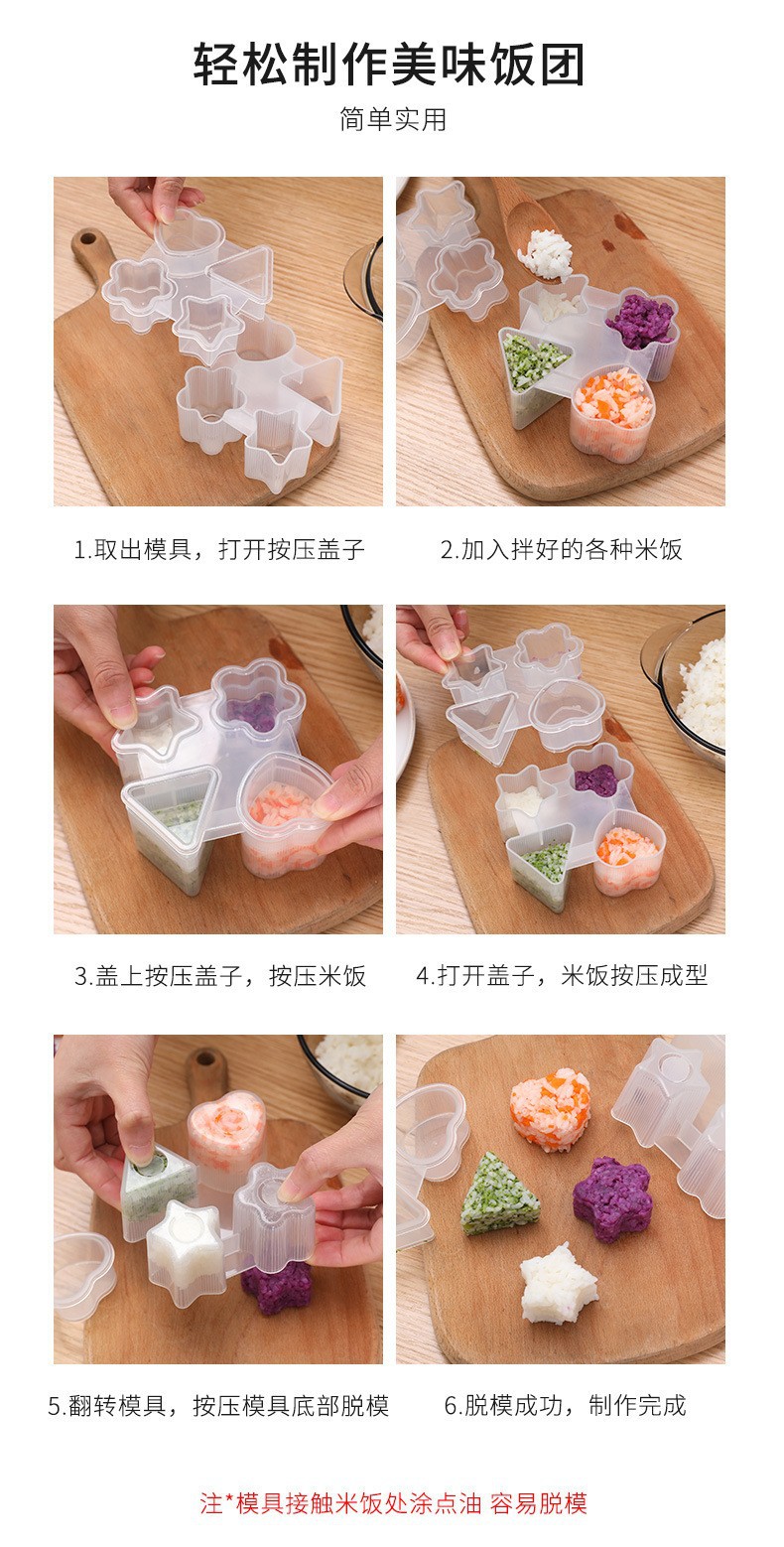 轻松制作美味饭团

简单实用

1.取出模具，打开按压盖子

2.加入拌好的各种米饭

3.盖上按压盖子，按压米饭

4.打开盖子，米饭按压成型

5.翻转模具，按压模具底部脱模

6.脱模成功，制作完成

注*模具接触米饭处涂点油 容易脱模