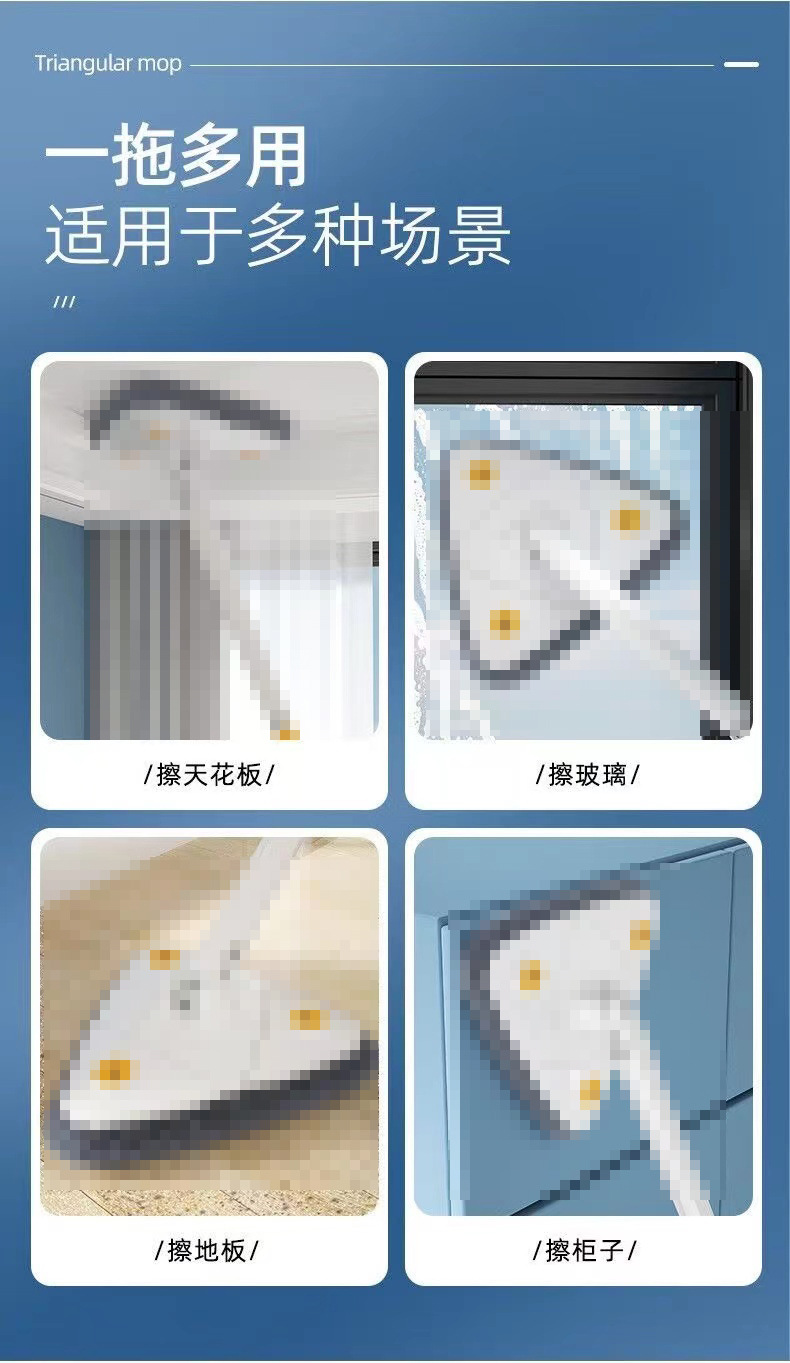 Triangular mop

一拖多用
适用于多种场景

///

/擦天花板/

/擦玻璃/

/擦地板/

/擦柜子/