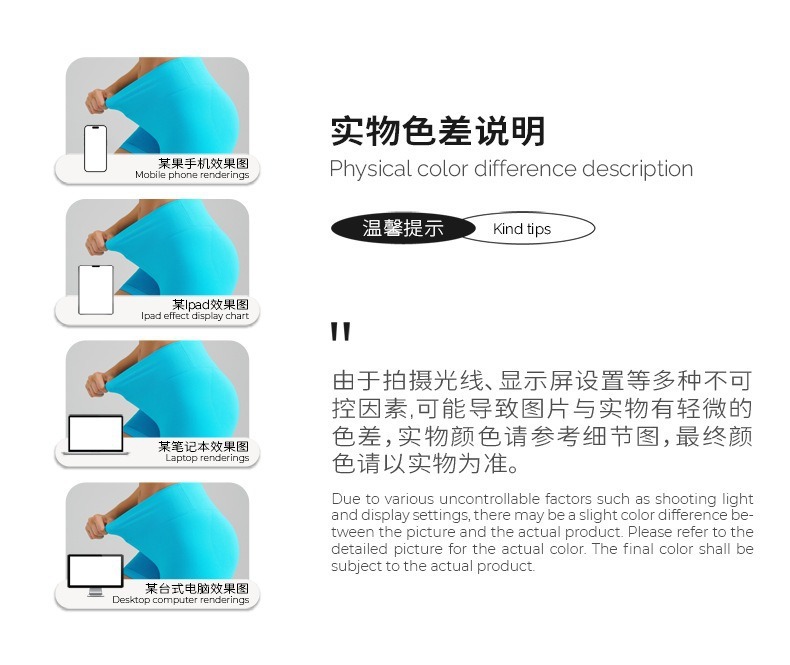 某果手机效果图
Mobile phone renderings

某Ipad效果图
Ipad effect display chart

某笔记本效果图
Laptop renderings

某台式电脑效果图
Desktop computer renderings

实物色差说明
Physical color difference description

温馨提示
Kind tips

"

由于拍摄光线、显示屏设置等多种不可控因素,可能导致图片与实物有轻微的色差,实物颜色请参考细节图,最终颜色请以实物为准。

Due to various uncontrollable factors such as shooting light and display settings, there may be a slight color difference between the picture and the actual product. Please refer to the detailed picture for the actual color. The final color shall be subject to the actual product.