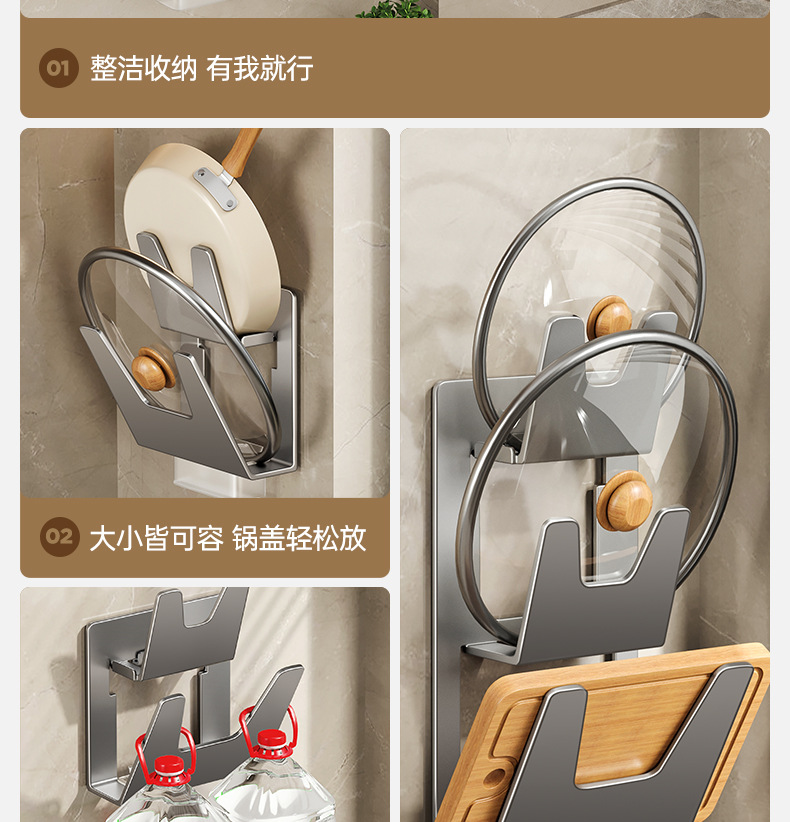 01 整洁收纳 有我就行

02 大小皆可容 锅盖轻松放