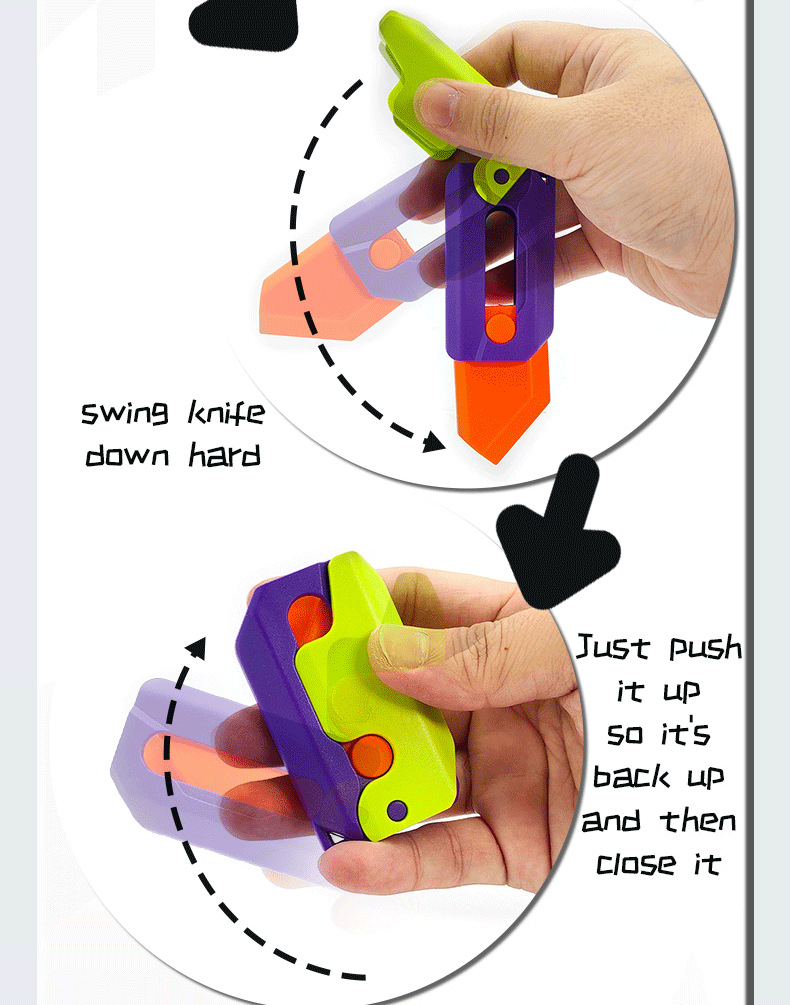 swing knife down hard

Just push it up so it's back up and then close it