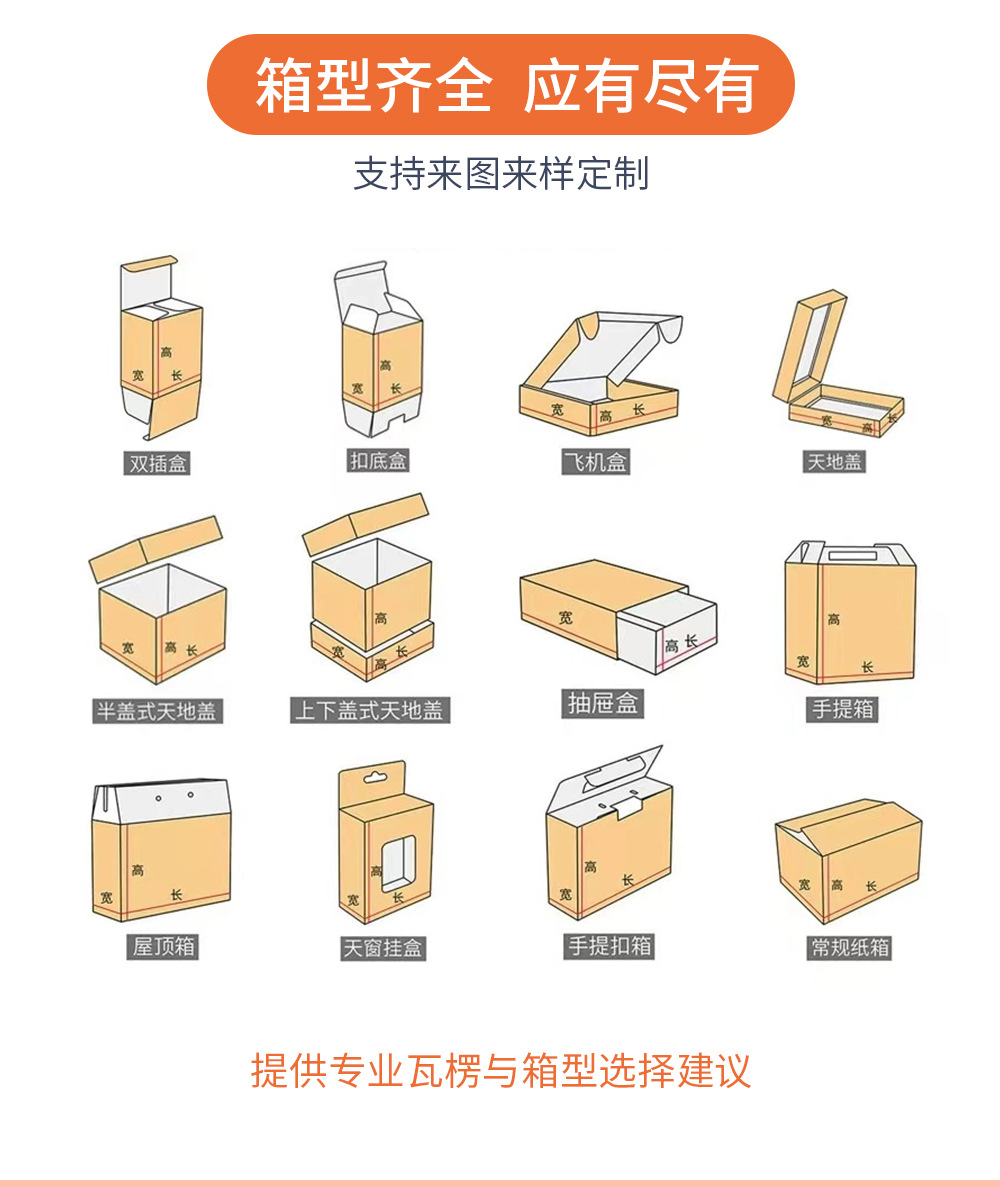 箱型齐全 应有尽有

支持来图来样定制

高
宽 长
双插盒

高
宽 长
扣底盒

宽 高 长
飞机盒

宽 高 长
天地盖

宽 高 长
半盖式天地盖

高
宽 高 长
上下盖式天地盖

宽
高 长
抽屉盒

高
宽 长
手提箱

高
宽 长
屋顶箱

高
宽 长
天窗挂盒

高
宽 长
手提扣箱

宽 高 长
常规纸箱

提供专业瓦楞与箱型选择建议