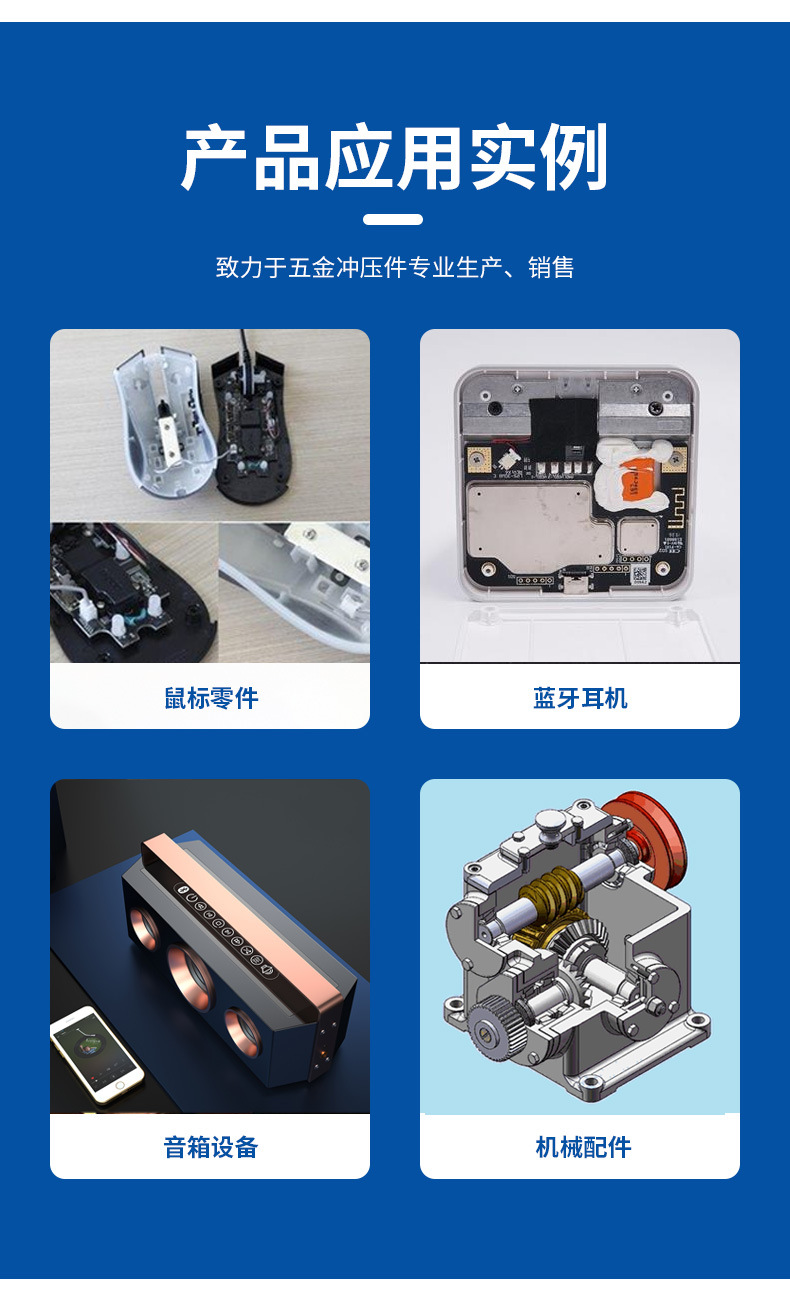 产品应用实例

致力于五金冲压件专业生产、销售

鼠标零件

蓝牙耳机

音箱设备

机械配件