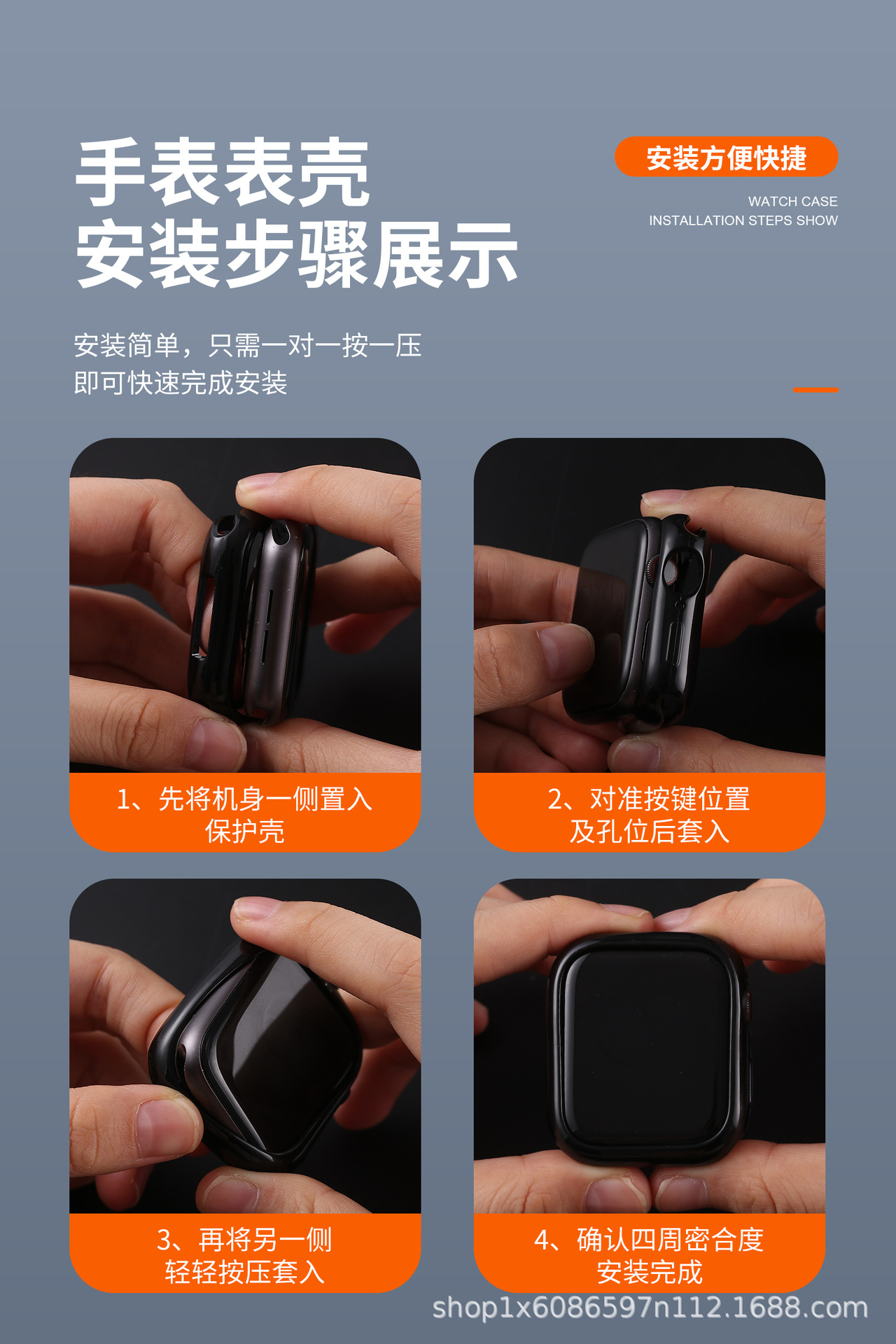 手表表壳
安装步骤展示

安装方便快捷

WATCH CASE
INSTALLATION STEPS SHOW

安装简单，只需一对一按一压
即可快速完成安装

1、先将机身一侧置入
保护壳

2、对准按键位置
及孔位后套入

3、再将另一侧
轻轻按压套入

4、确认四周密合度
安装完成

shop1x6086597n112.1688.com