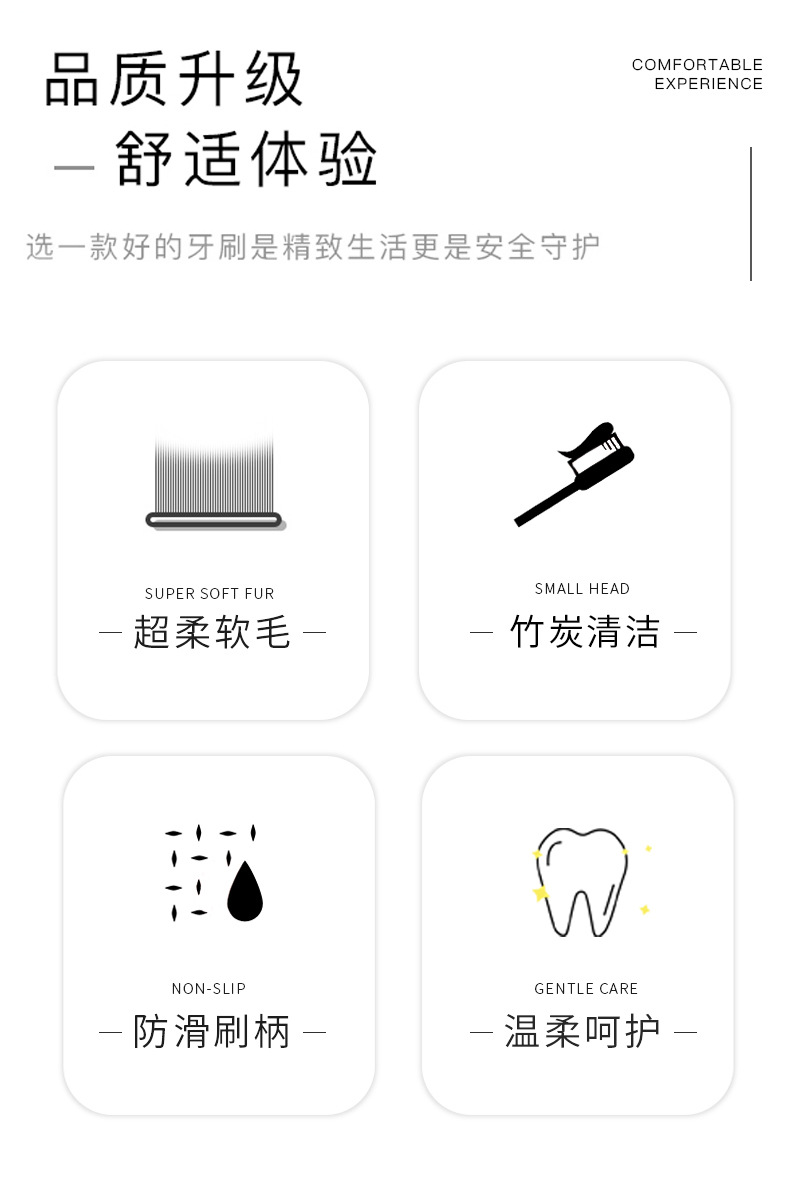 品质升级

— 舒适体验

COMFORTABLE
EXPERIENCE

选一款好的牙刷是精致生活更是安全守护

SUPER SOFT FUR

— 超柔软毛 —

SMALL HEAD

— 竹炭清洁 —

NON-SLIP

— 防滑刷柄 —

GENTLE CARE

— 温柔呵护 —