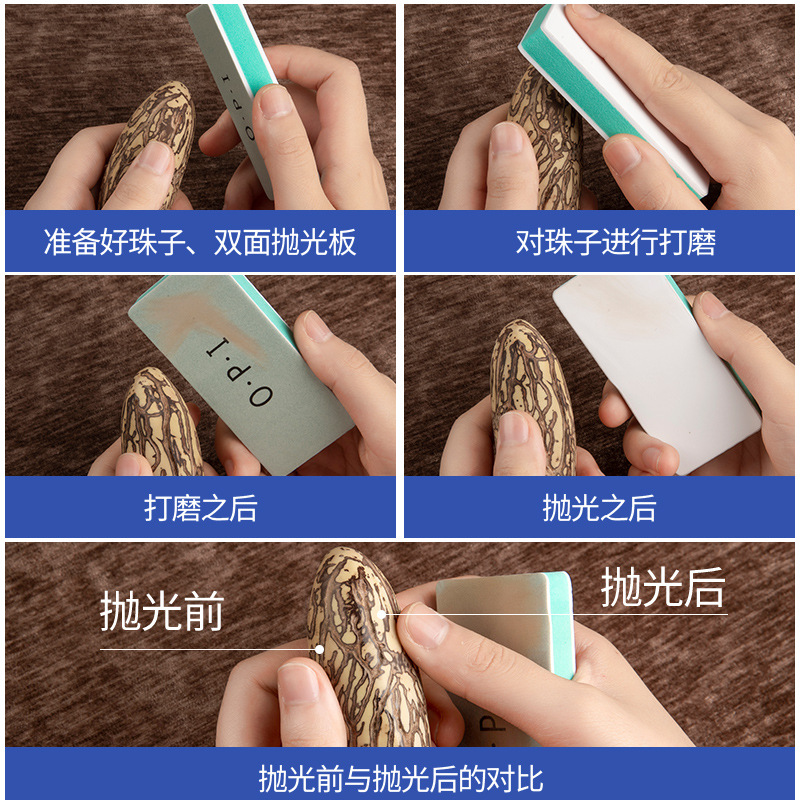 O.P.I

准备好珠子、双面抛光板

对珠子进行打磨

O.P.I

打磨之后

抛光之后

抛光前

抛光后

抛光前与抛光后的对比