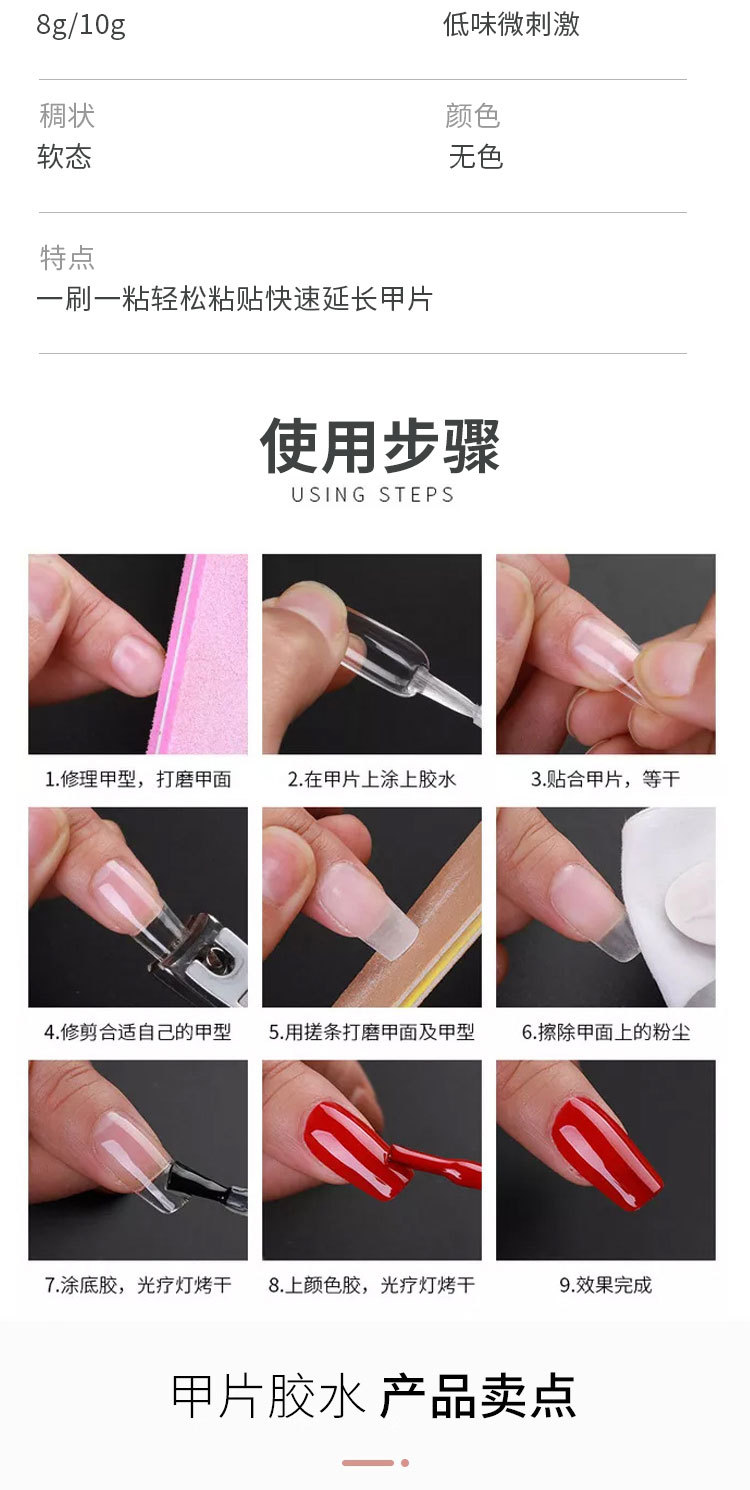 8g/10g

低味微刺激

稠状
软态

颜色
无色

特点
一刷一粘轻松粘贴快速延长甲片

使用步骤
USING STEPS

1.修理甲型，打磨甲面

2.在甲片上涂上胶水

3.贴合甲片，等干

4.修剪合适自己的甲型

5.用搓条打磨甲面及甲型

6.擦除甲面上的粉尘

7.涂底胶，光疗灯烤干

8.上颜色胶，光疗灯烤干

9.效果完成

甲片胶水 产品卖点