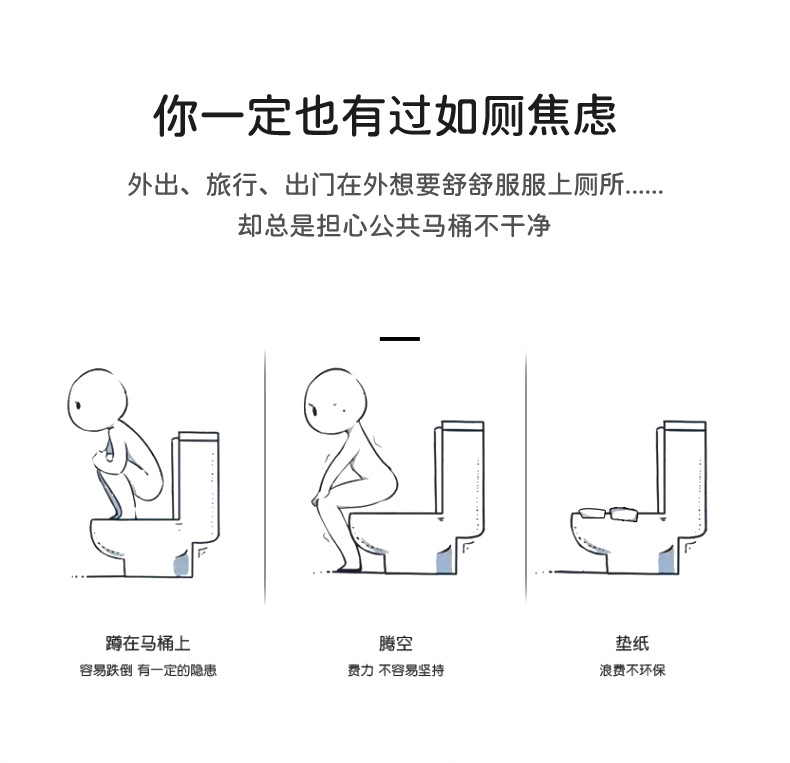 你一定也有过如厕焦虑

外出、旅行、出门在外想要舒舒服服上厕所......
却总是担心公共马桶不干净

蹲在马桶上
容易跌倒 有一定的隐患

腾空
费力 不容易坚持

垫纸
浪费不环保