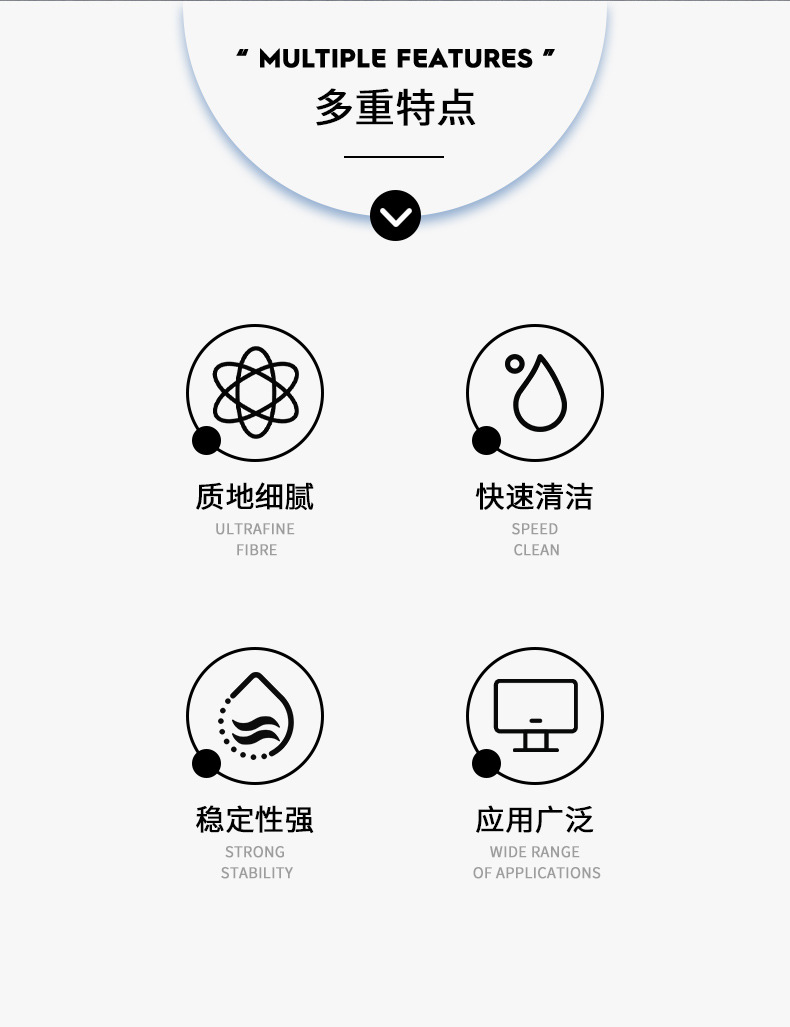 " MULTIPLE FEATURES "
多重特点

质地细腻
ULTRAFINE
FIBRE

快速清洁
SPEED
CLEAN

稳定性强
STRONG
STABILITY

应用广泛
WIDE RANGE
OF APPLICATIONS