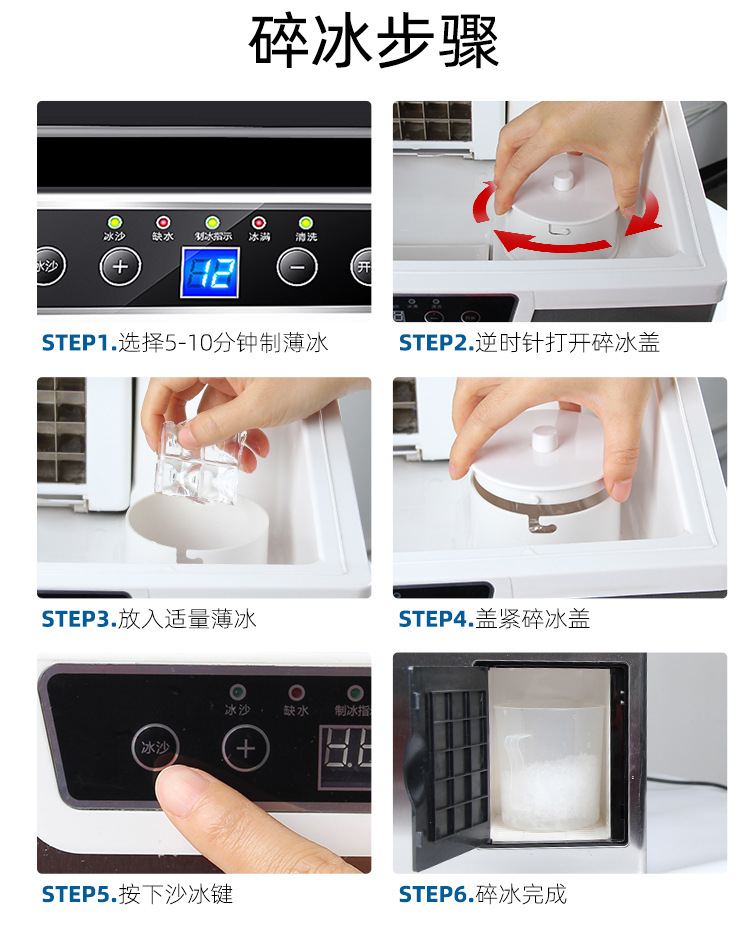 碎冰步骤

冰沙 缺水 制冰指示 冰满 清洗

冰沙 + 12 − 开

STEP1.选择5-10分钟制薄冰

STEP2.逆时针打开碎冰盖

STEP3.放入适量薄冰

STEP4.盖紧碎冰盖

冰沙 缺水 制冰指

冰沙 +

STEP5.按下沙冰键

STEP6.碎冰完成