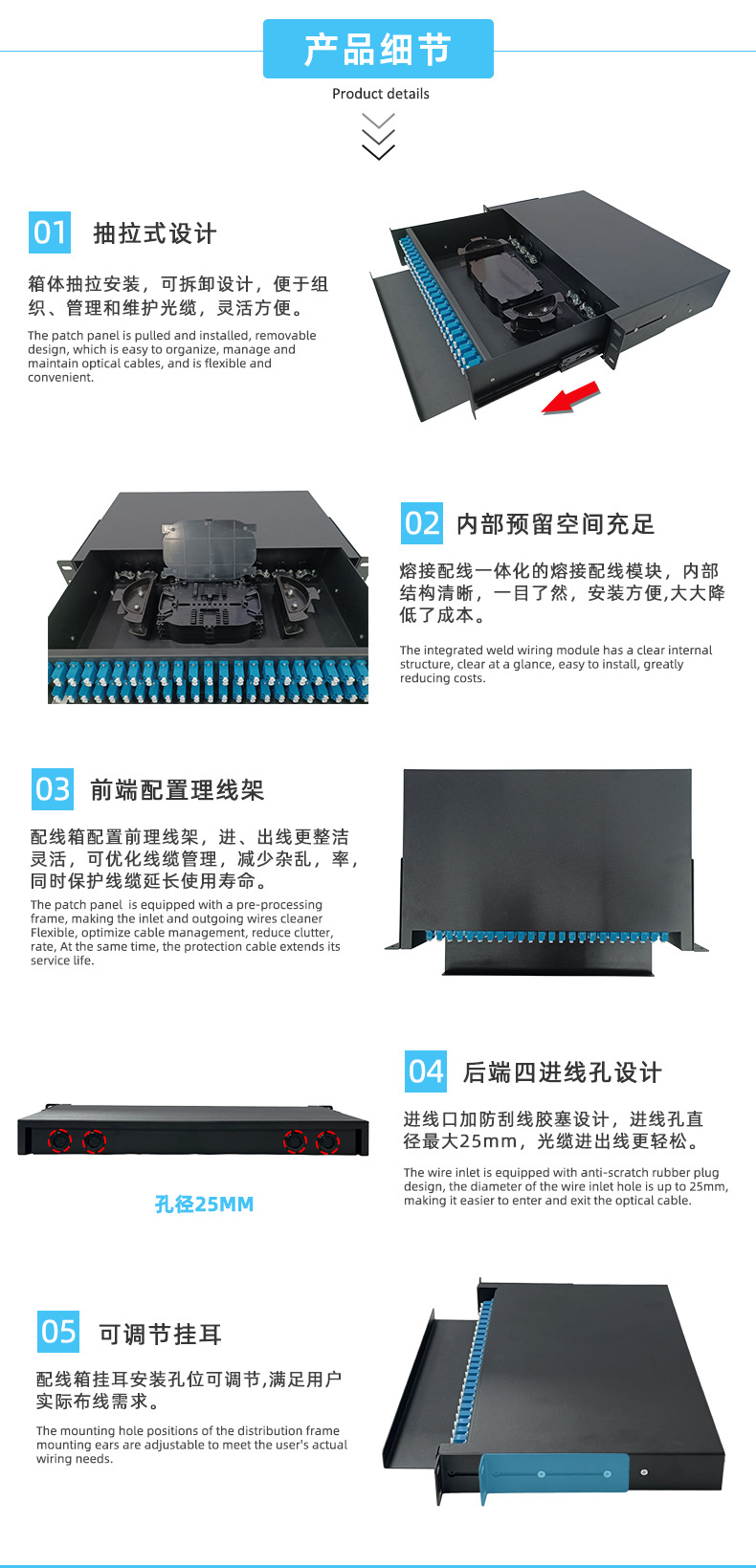 产品细节

Product details

01 抽拉式设计

箱体抽拉安装，可拆卸设计，便于组织、管理和维护光缆，灵活方便。

The patch panel is pulled and installed, removable design, which is easy to organize, manage and maintain optical cables, and is flexible and convenient.

02 内部预留空间充足

熔接配线一体化的熔接配线模块，内部结构清晰，一目了然，安装方便,大大降低了成本。

The integrated weld wiring module has a clear internal structure, clear at a glance, easy to install, greatly reducing costs.

03 前端配置理线架

配线箱配置前理线架，进、出线更整洁灵活，可优化线缆管理，减少杂乱，率，同时保护线缆延长使用寿命。

The patch panel is equipped with a pre-processing frame, making the inlet and outgoing wires cleaner Flexible, optimize cable management, reduce clutter, rate, At the same time, the protection cable extends its service life.

04 后端四进线孔设计

进线口加防刮线胶塞设计，进线孔直径最大25mm，光缆进出线更轻松。

The wire inlet is equipped with anti-scratch rubber plug design, the diameter of the wire inlet hole is up to 25mm, making it easier to enter and exit the optical cable.

孔径25MM

05 可调节挂耳

配线箱挂耳安装孔位可调节,满足用户实际布线需求。

The mounting hole positions of the distribution frame mounting ears are adjustable to meet the user's actual wiring needs.