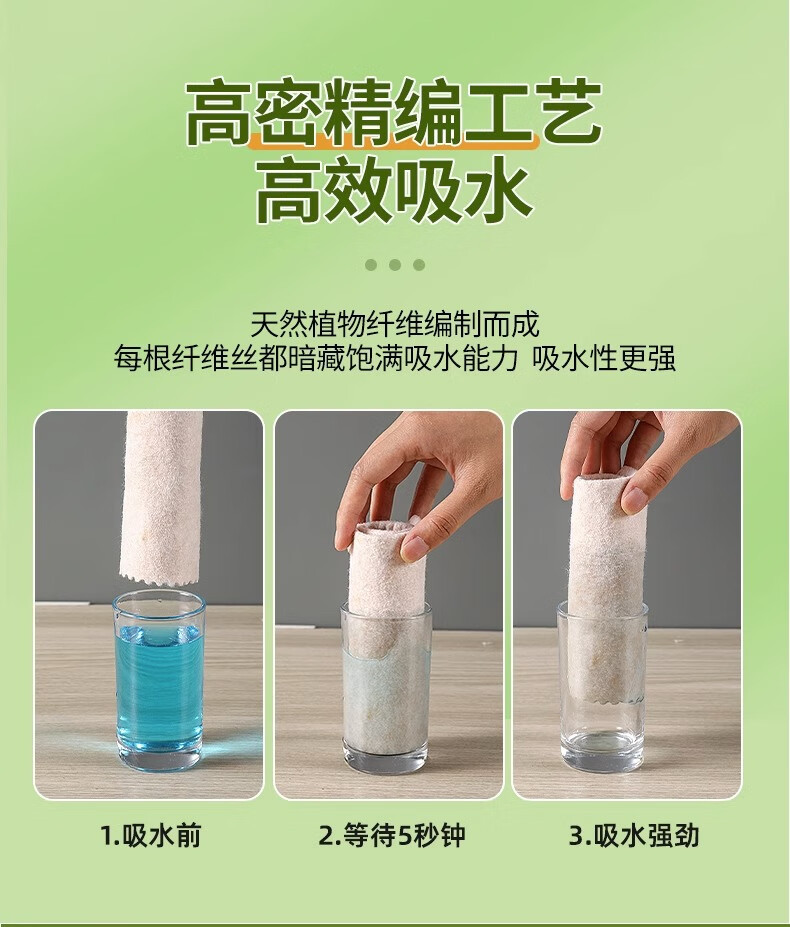 高密精编工艺
高效吸水

天然植物纤维编制而成
每根纤维丝都暗藏饱满吸水能力 吸水性更强

1.吸水前

2.等待5秒钟

3.吸水强劲