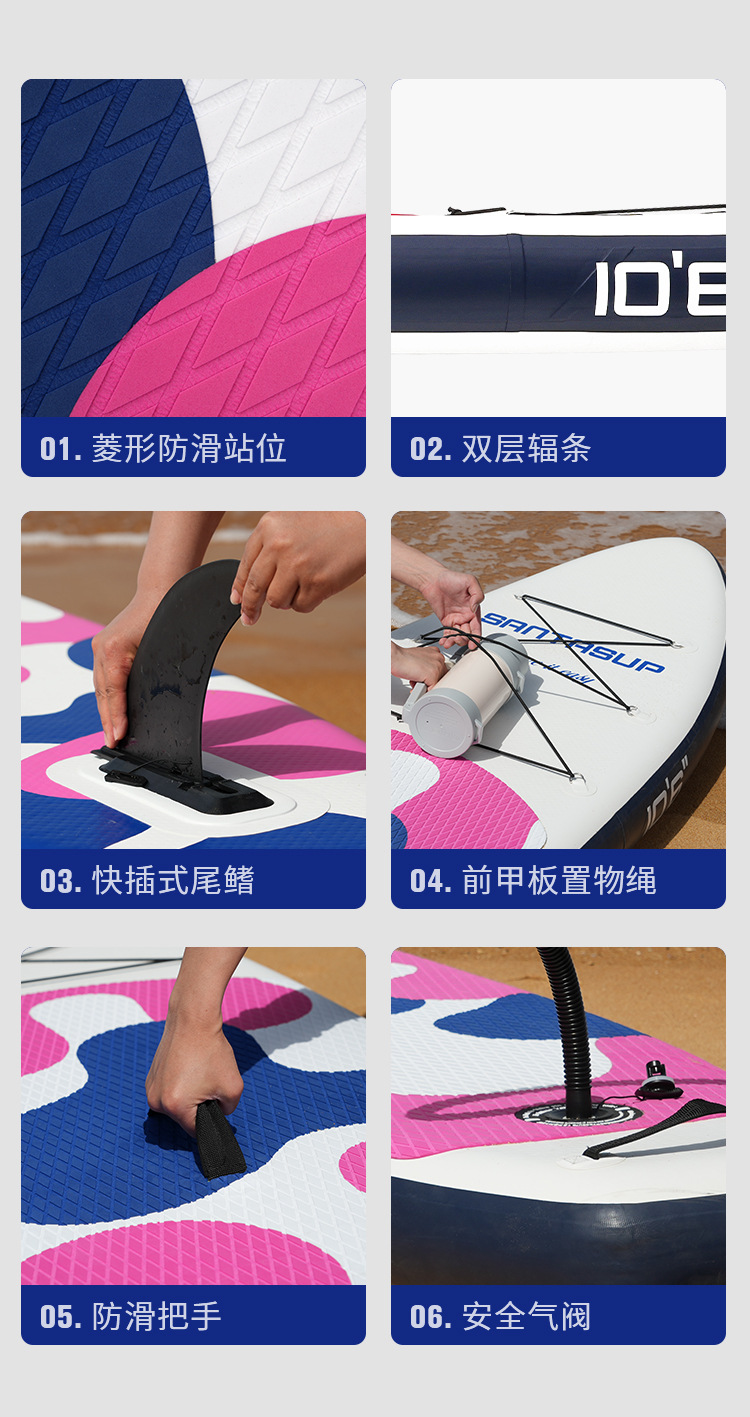 10'6

01. 菱形防滑站位

02. 双层辐条

SANTASUP

10'6"

03. 快插式尾鳍

04. 前甲板置物绳

05. 防滑把手

06. 安全气阀