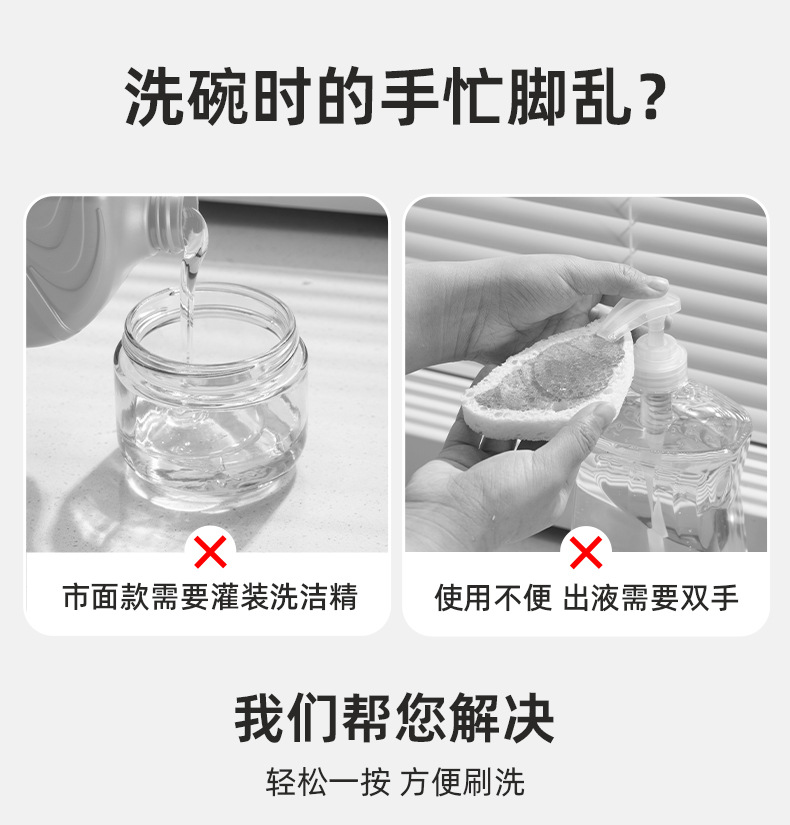 洗碗时的手忙脚乱？

市面款需要灌装洗洁精

使用不便 出液需要双手

我们帮您解决

轻松一按 方便刷洗