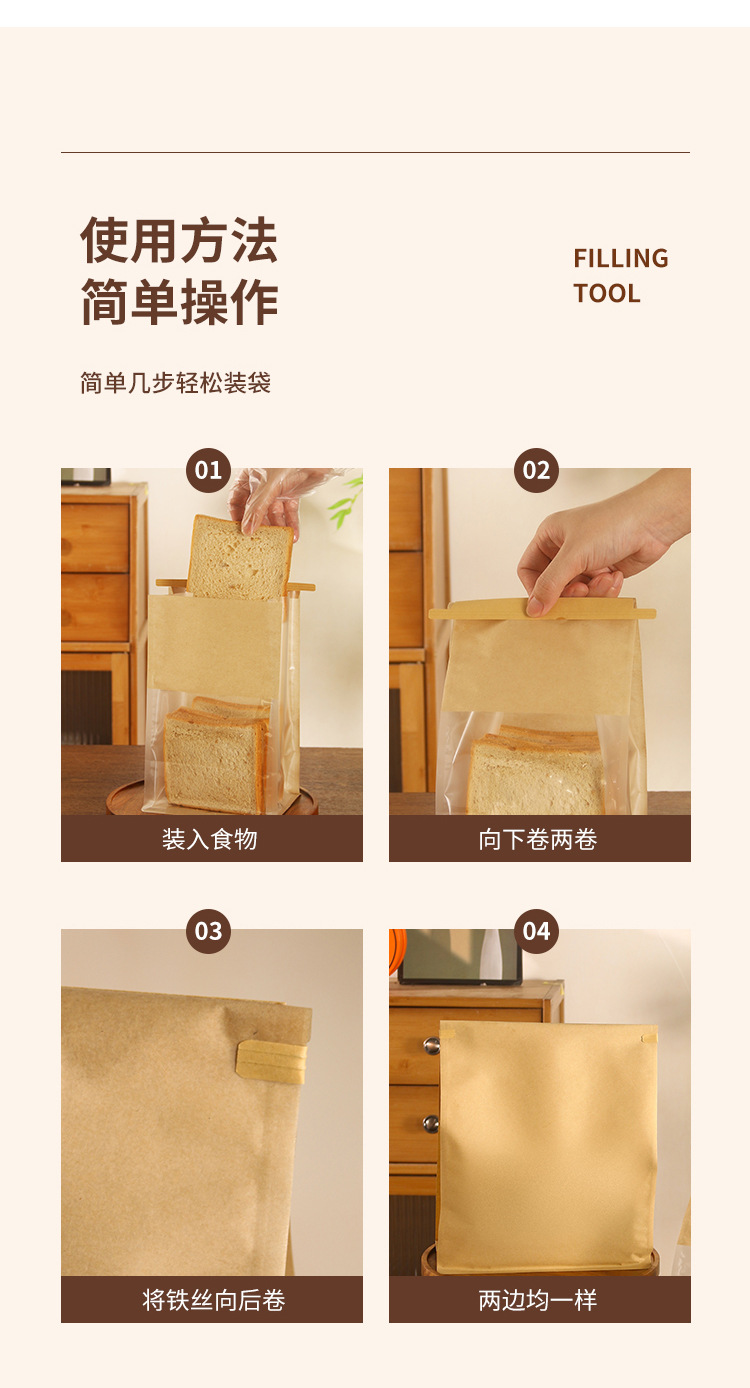 使用方法
简单操作

FILLING
TOOL

简单几步轻松装袋

01
装入食物

02
向下卷两卷

03
将铁丝向后卷

04
两边均一样