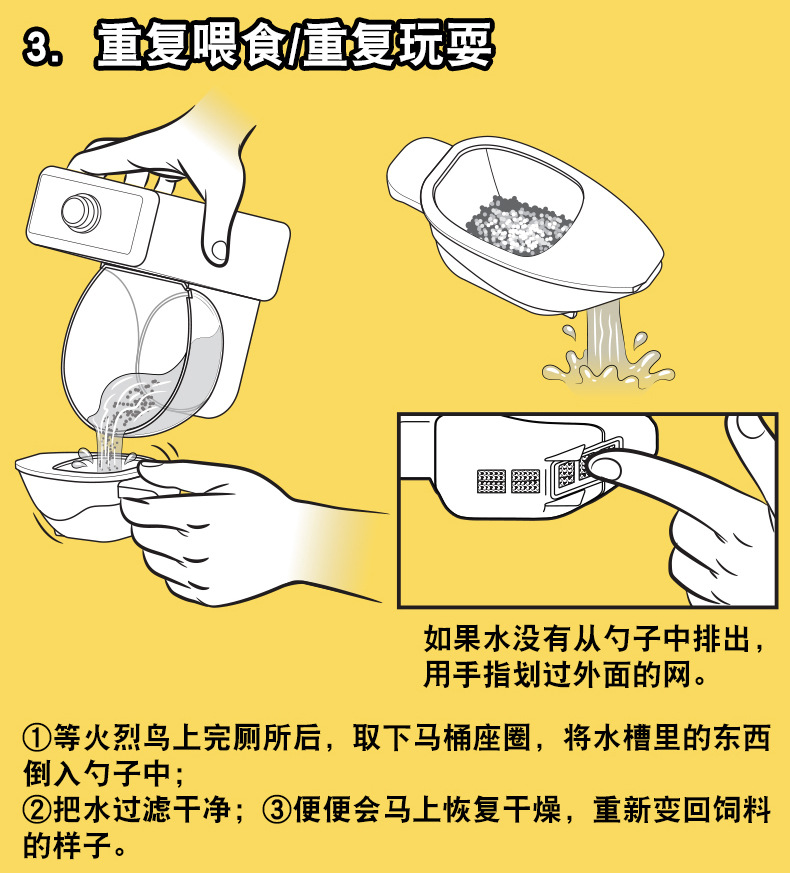 3. 重复喂食/重复玩耍

如果水没有从勺子中排出，用手指划过外面的网。

①等火烈鸟上完厕所后，取下马桶座圈，将水槽里的东西倒入勺子中；
②把水过滤干净；③便便会马上恢复干燥，重新变回饲料的样子。