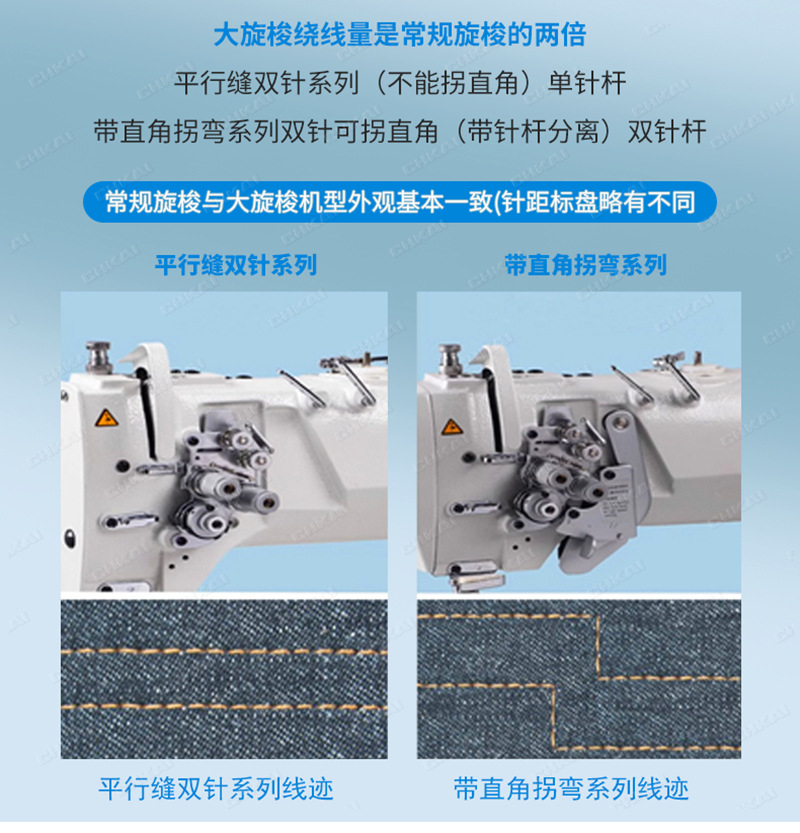 大旋梭绕线量是常规旋梭的两倍
平行缝双针系列（不能拐直角）单针杆
带直角拐弯系列双针可拐直角（带针杆分离）双针杆

常规旋梭与大旋梭机型外观基本一致(针距标盘略有不同

平行缝双针系列

带直角拐弯系列

平行缝双针系列线迹

带直角拐弯系列线迹