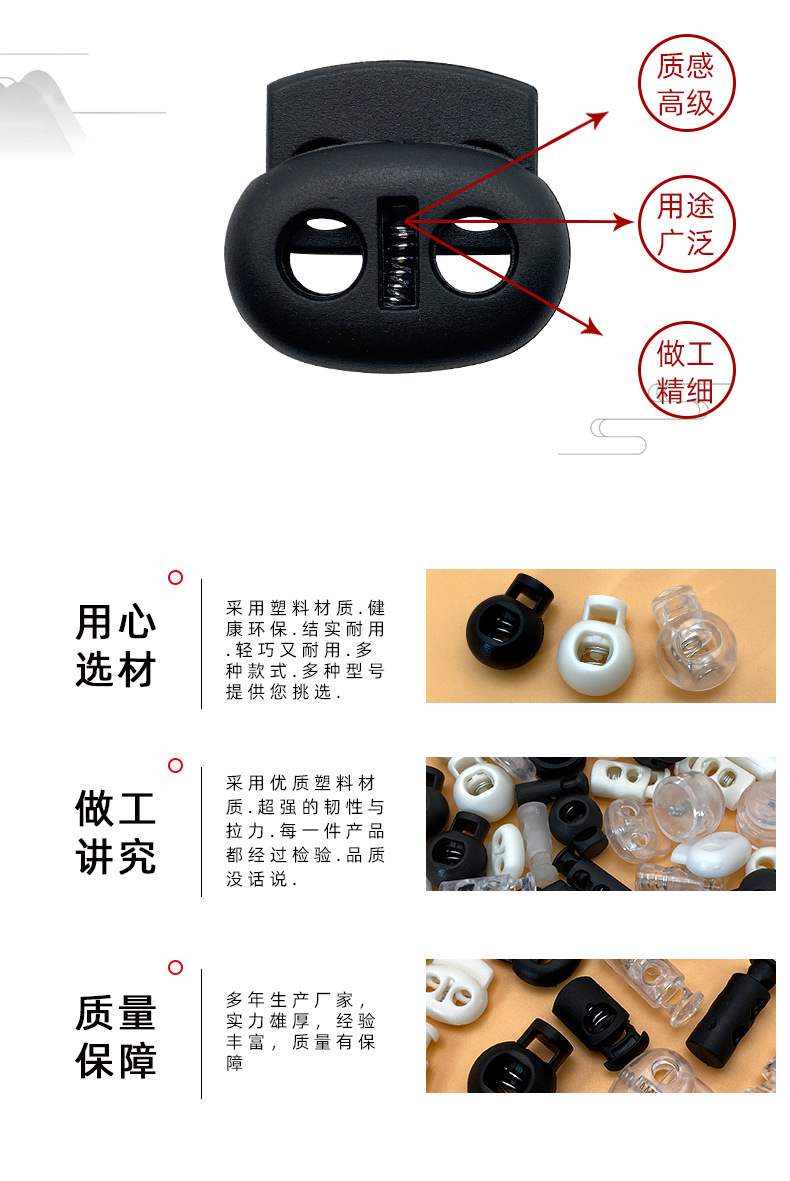 质感高级

用途广泛

做工精细

用心选材

采用塑料材质.健康环保.结实耐用.轻巧又耐用.多种款式.多种型号提供您挑选.

做工讲究

采用优质塑料材质.超强的韧性与拉力.每一件产品都经过检验.品质没话说.

质量保障

多年生产厂家，实力雄厚，经验丰富，质量有保障