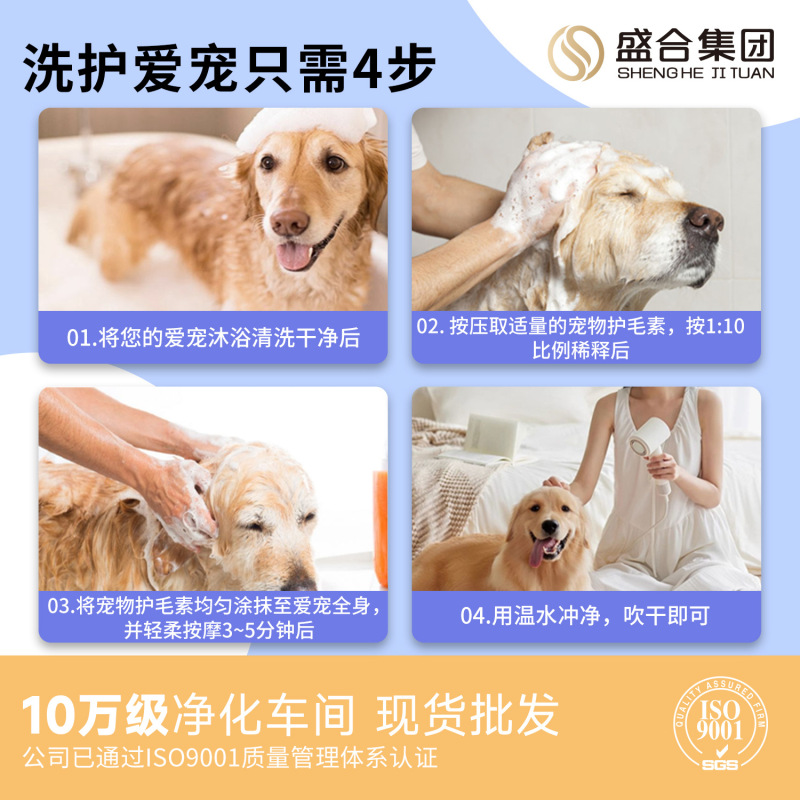 洗护爱宠只需4步

盛合集团
SHENG HE JI TUAN

01.将您的爱宠沐浴清洗干净后

02. 按压取适量的宠物护毛素，按1:10比例稀释后

03.将宠物护毛素均匀涂抹至爱宠全身，并轻柔按摩3~5分钟后

04.用温水冲净，吹干即可

10万级净化车间 现货批发
公司已通过ISO9001质量管理体系认证

QUALITY ASSURED FIRM
ISO
9001
SGS