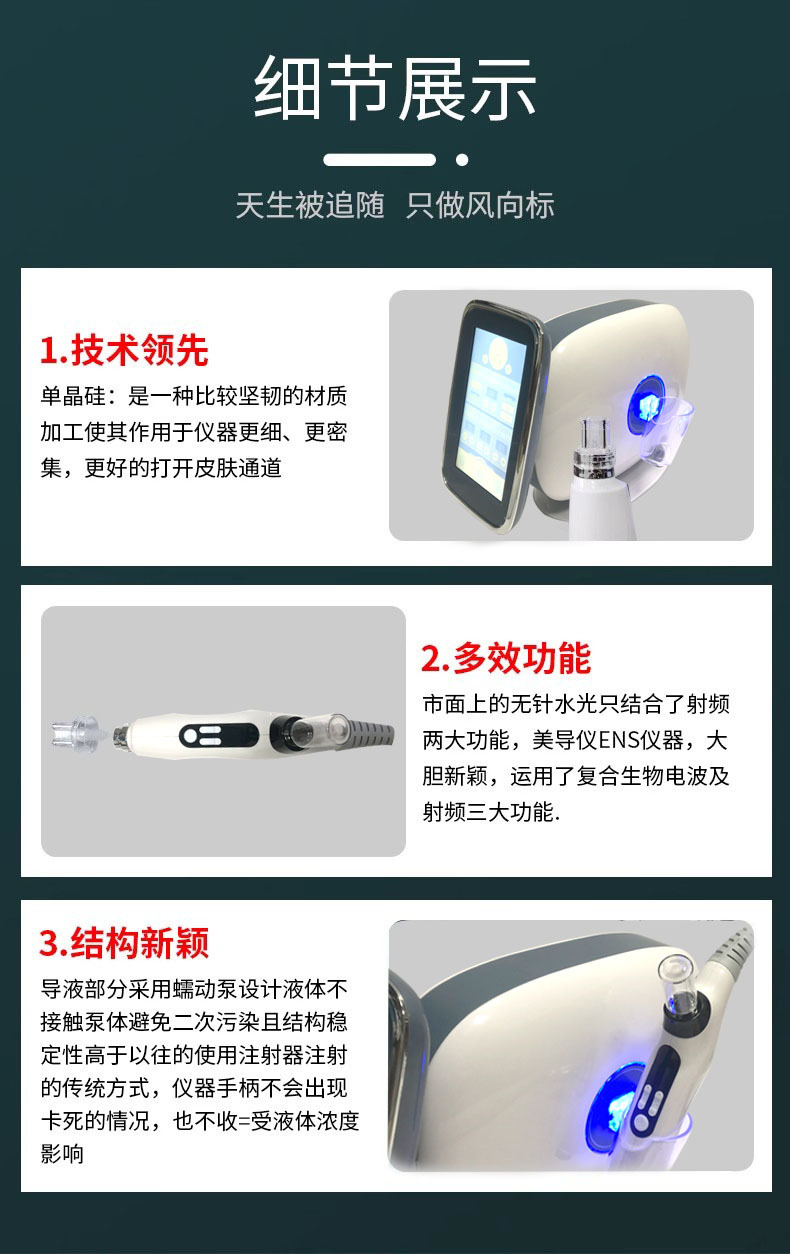 细节展示

天生被追随 只做风向标

1.技术领先

单晶硅：是一种比较坚韧的材质加工使其作用于仪器更细、更密集，更好的打开皮肤通道

2.多效功能

市面上的无针水光只结合了射频两大功能，美导仪ENS仪器，大胆新颖，运用了复合生物电波及射频三大功能.

3.结构新颖

导液部分采用蠕动泵设计液体不接触泵体避免二次污染且结构稳定性高于以往的使用注射器注射的传统方式，仪器手柄不会出现卡死的情况，也不收=受液体浓度影响