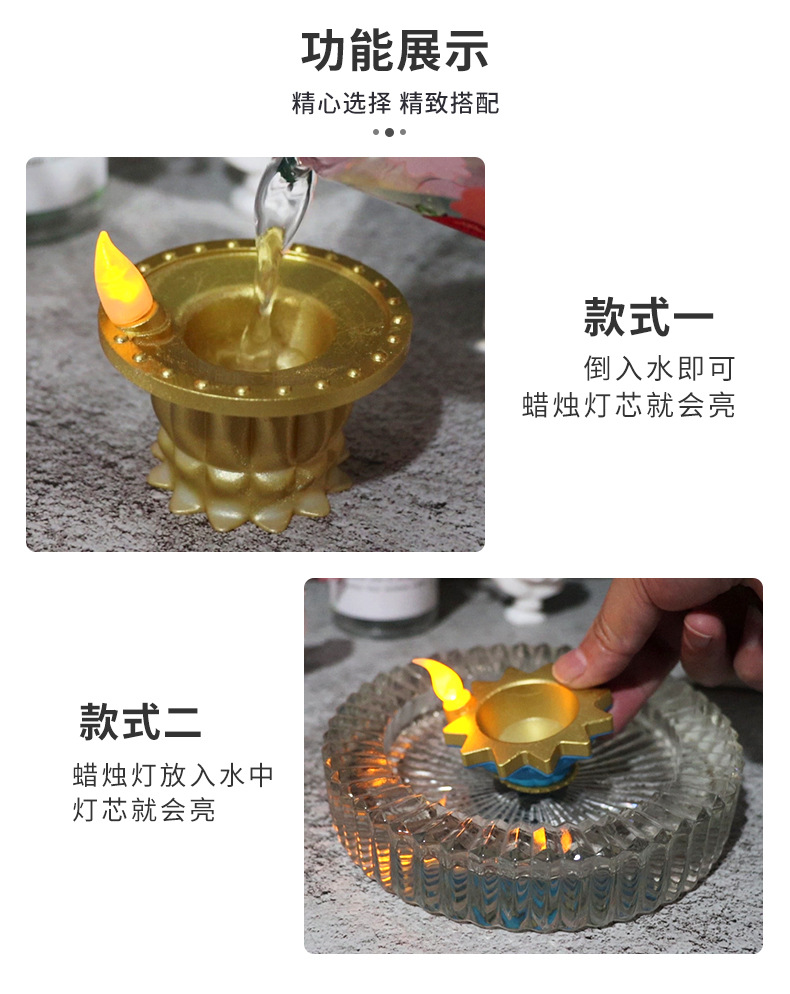 功能展示

精心选择 精致搭配

款式一

倒入水即可
蜡烛灯芯就会亮

款式二

蜡烛灯放入水中
灯芯就会亮