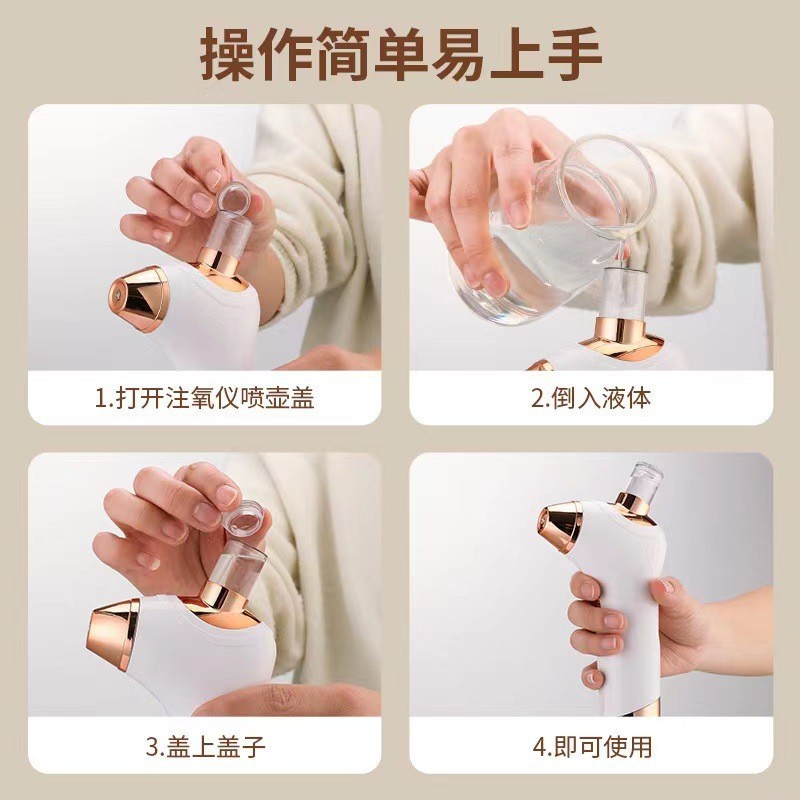 操作简单易上手

1.打开注氧仪喷壶盖

2.倒入液体

3.盖上盖子

4.即可使用