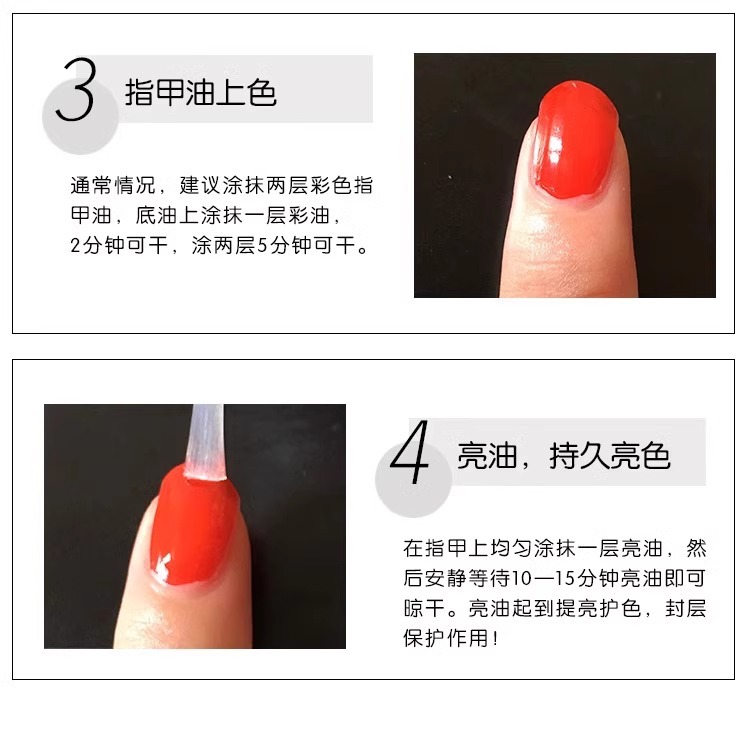 3 指甲油上色

通常情况，建议涂抹两层彩色指甲油，底油上涂抹一层彩油，2分钟可干，涂两层5分钟可干。

4 亮油，持久亮色

在指甲上均匀涂抹一层亮油，然后安静等待10—15分钟亮油即可晾干。亮油起到提亮护色，封层保护作用！