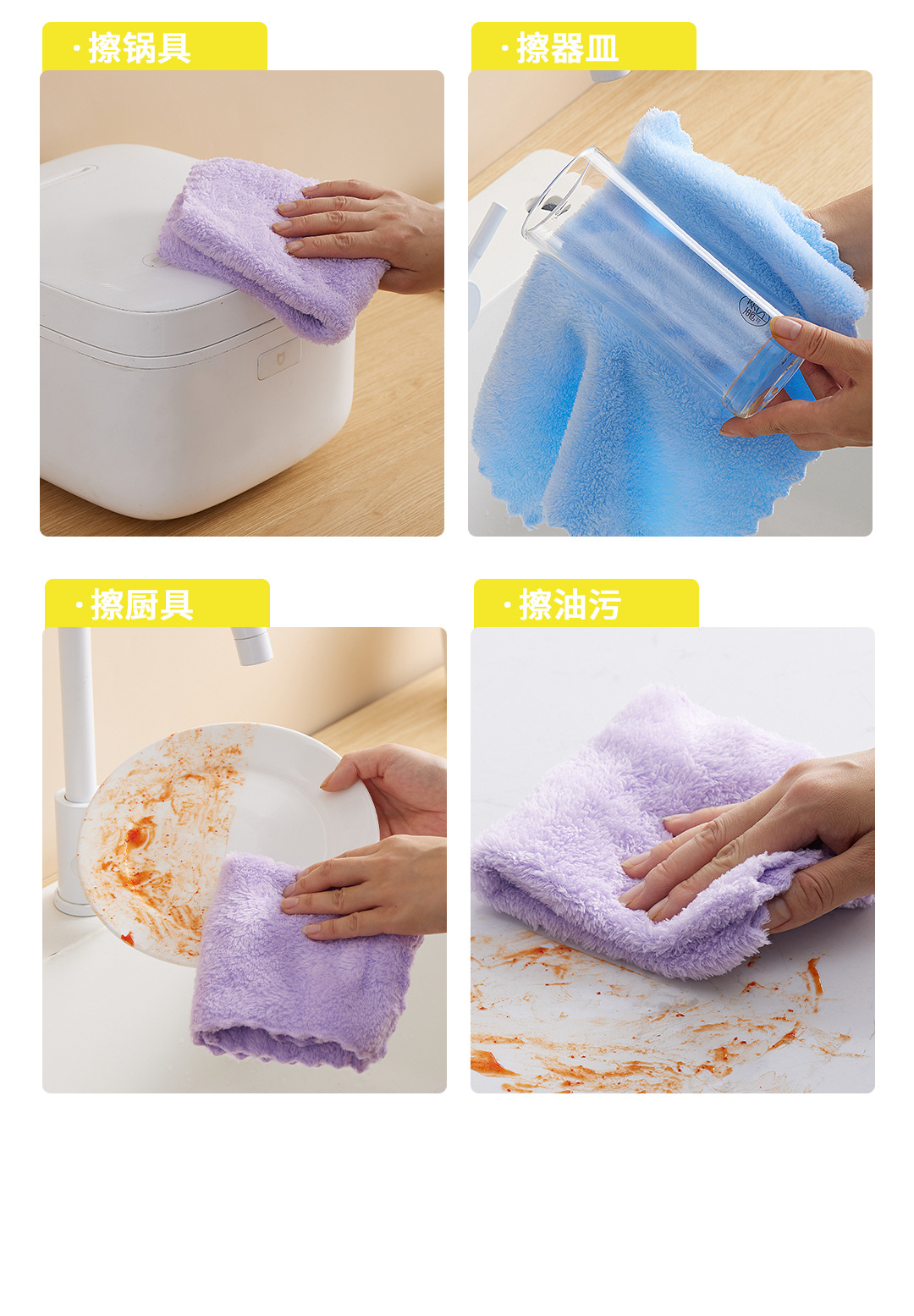 · 擦锅具

· 擦器皿

· 擦厨具

· 擦油污